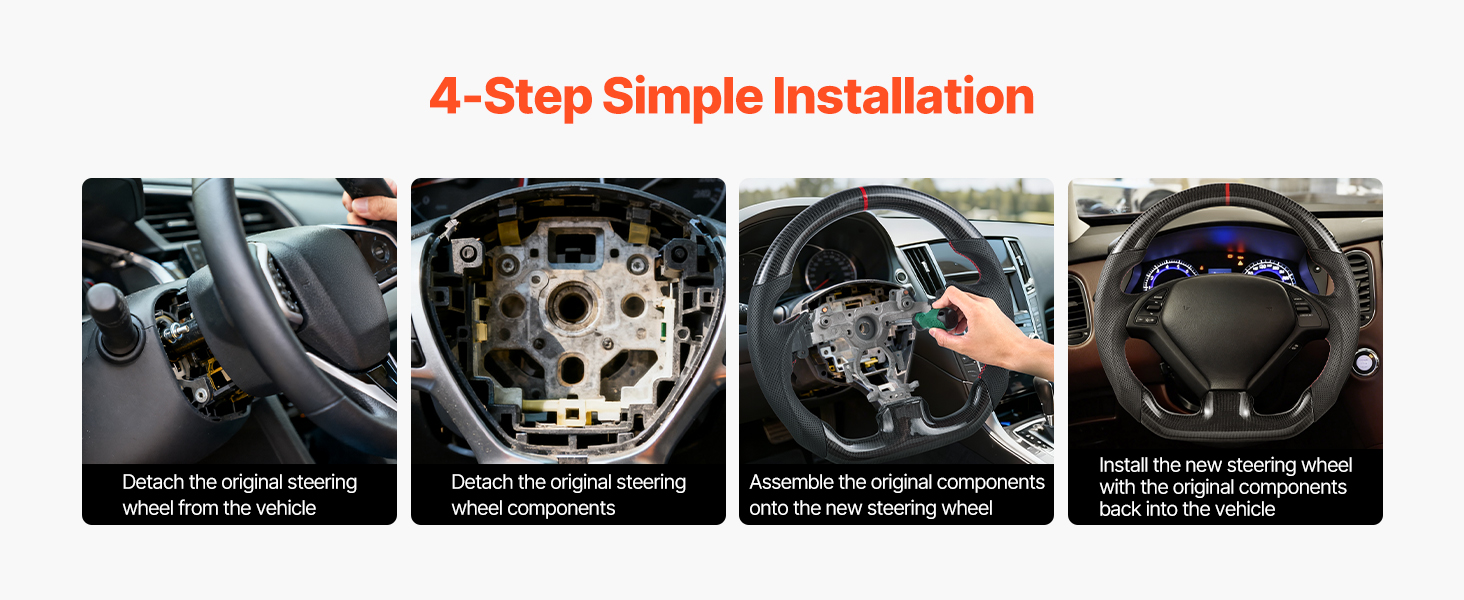 4-Step Simple Installation

Detach the original steering wheel from the vehicle

Detach the original steering wheel components

Assemble the original components onto the new steering wheel

Install the new steering wheel with the original components back into the vehicle