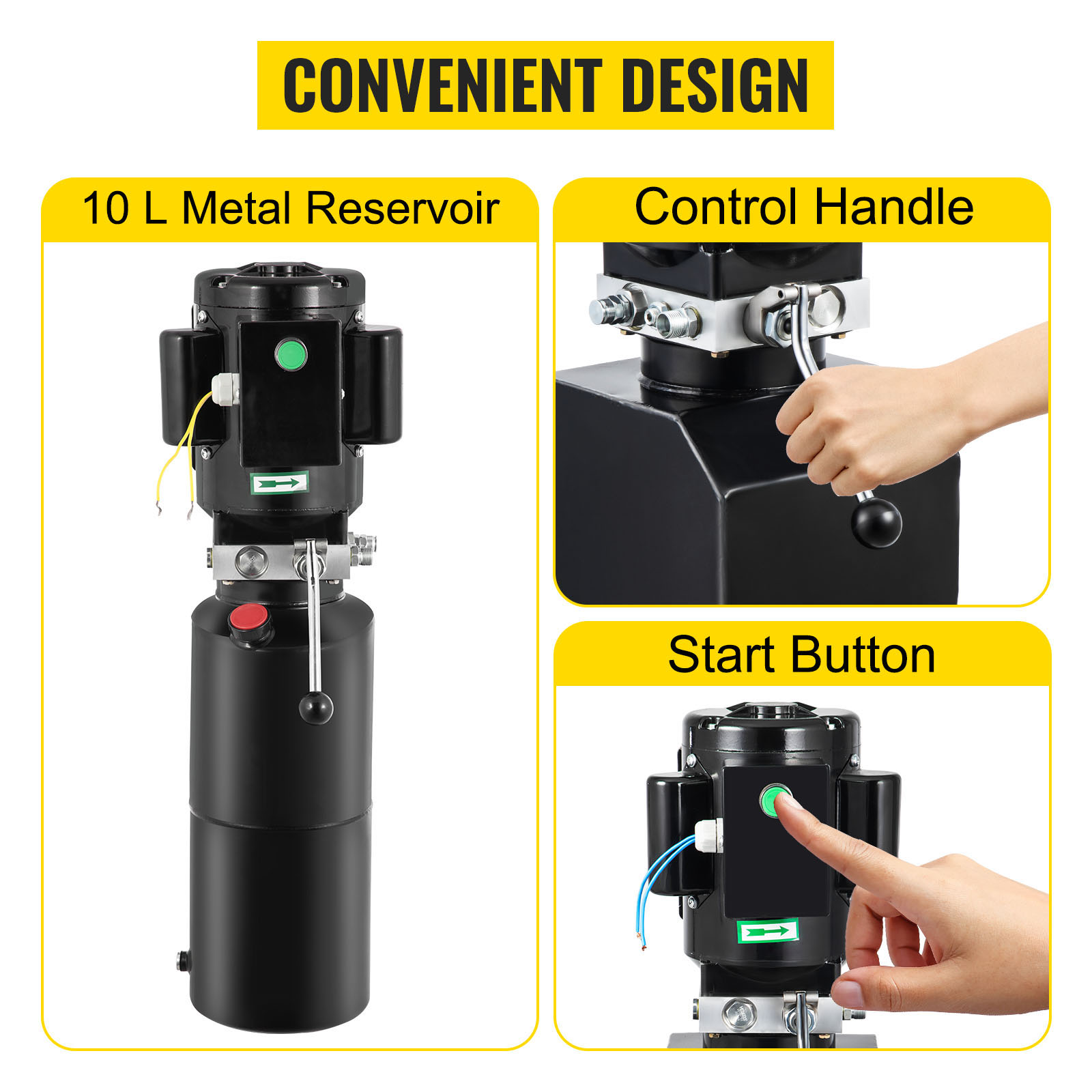 CONVENIENT DESIGN

10 L Metal Reservoir

Control Handle

Start Button