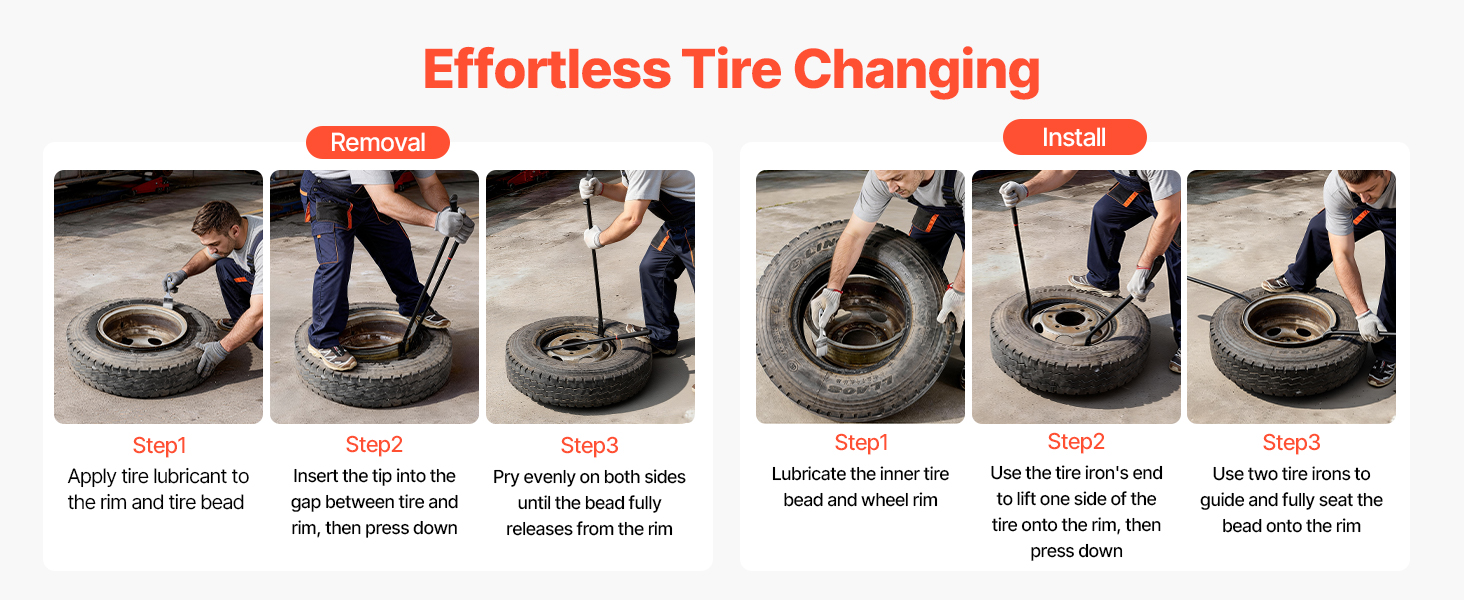 Effortless Tire Changing

Removal

Step1
Apply tire lubricant to the rim and tire bead

Step2
Insert the tip into the gap between tire and rim, then press down

Step3
Pry evenly on both sides until the bead fully releases from the rim

Install

Step1
Lubricate the inner tire bead and wheel rim

Step2
Use the tire iron's end to lift one side of the tire onto the rim, then press down

Step3
Use two tire irons to guide and fully seat the bead onto the rim