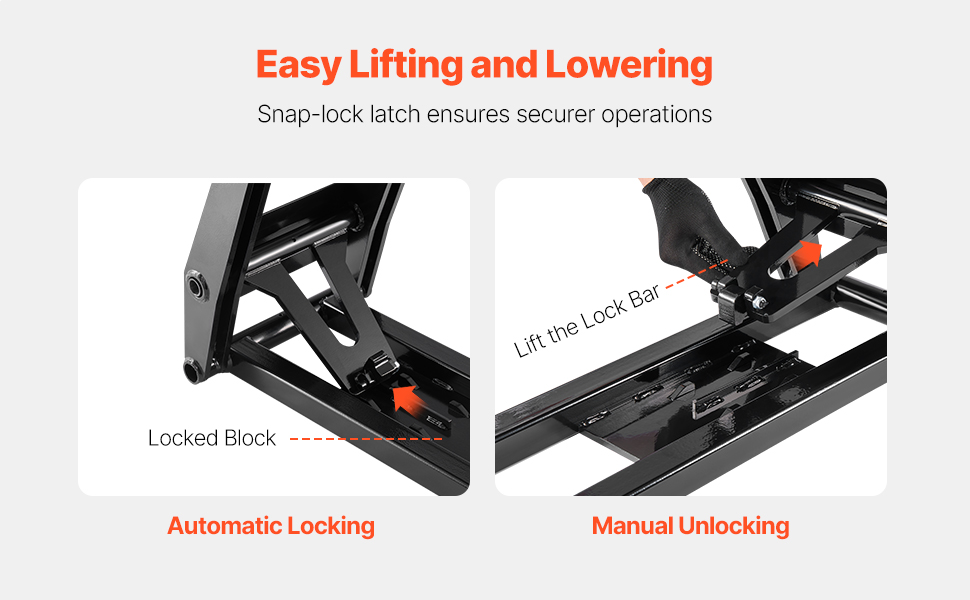 Easy Lifting and Lowering

Snap-lock latch ensures securer operations

Locked Block

Automatic Locking

Lift the Lock Bar

Manual Unlocking