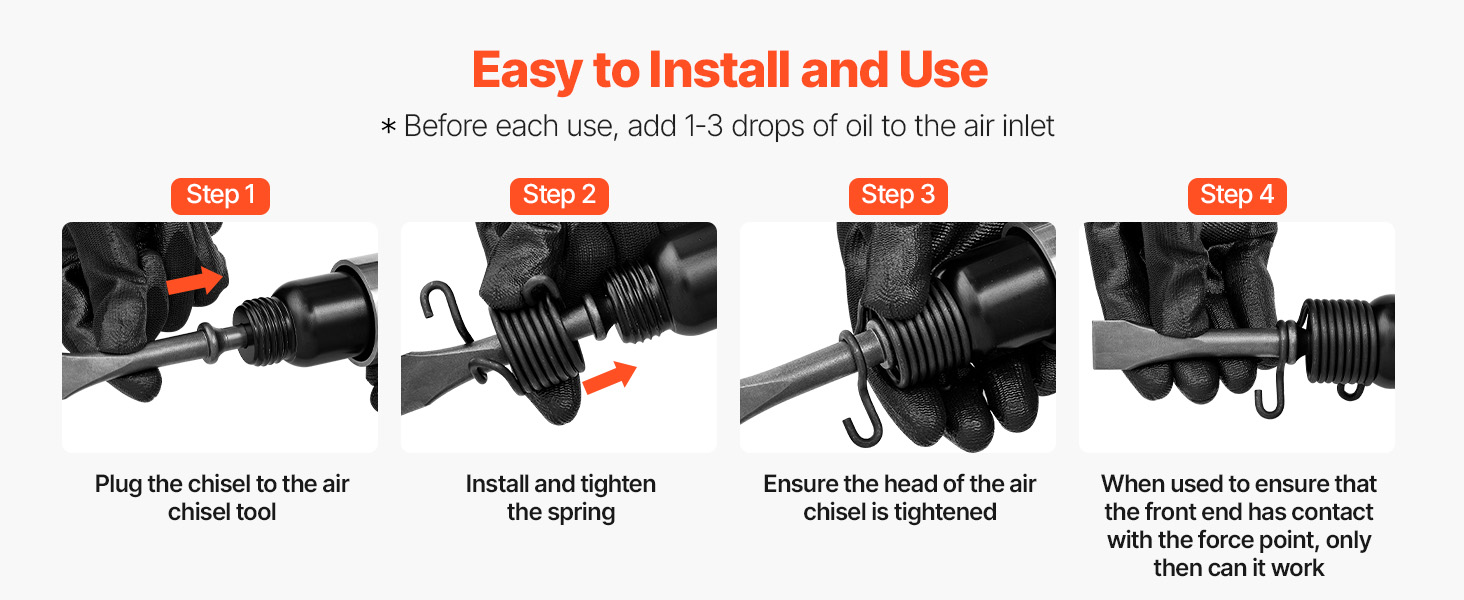 Easy to Install and Use

* Before each use, add 1-3 drops of oil to the air inlet

Step 1

Plug the chisel to the air chisel tool

Step 2

Install and tighten the spring

Step 3

Ensure the head of the air chisel is tightened

Step 4

When used to ensure that the front end has contact with the force point, only then can it work