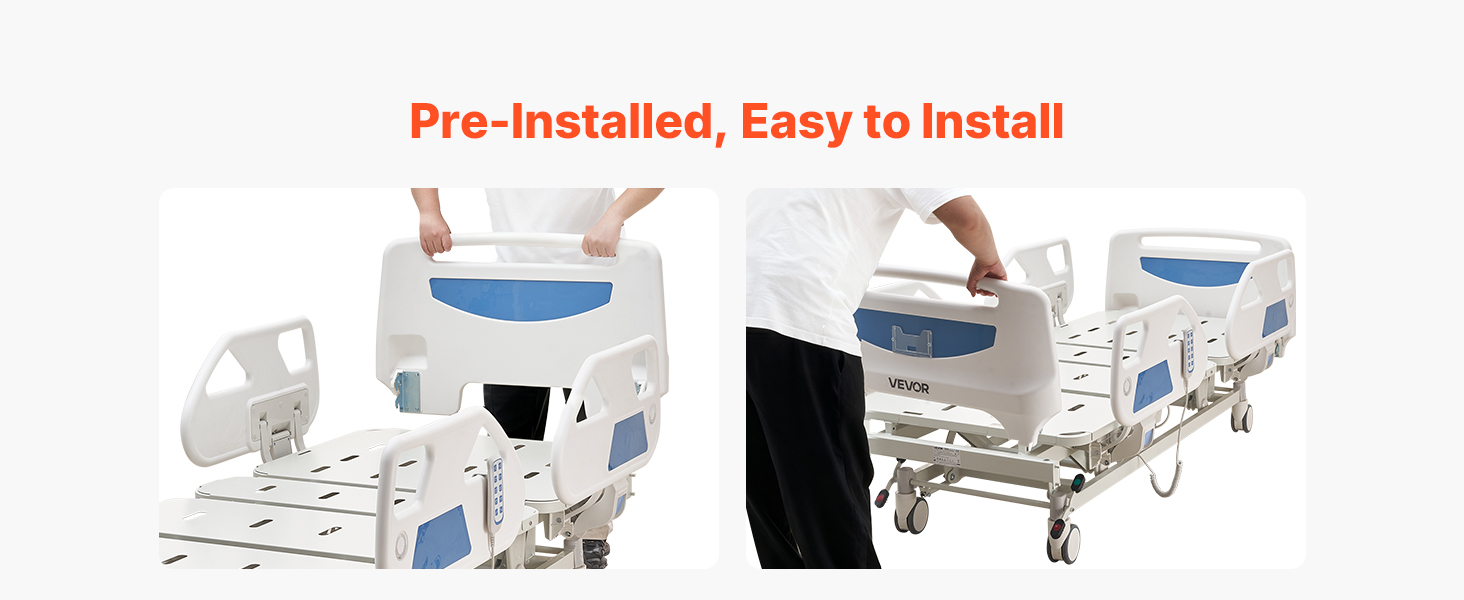 Pre-Installed, Easy to Install

VEVOR