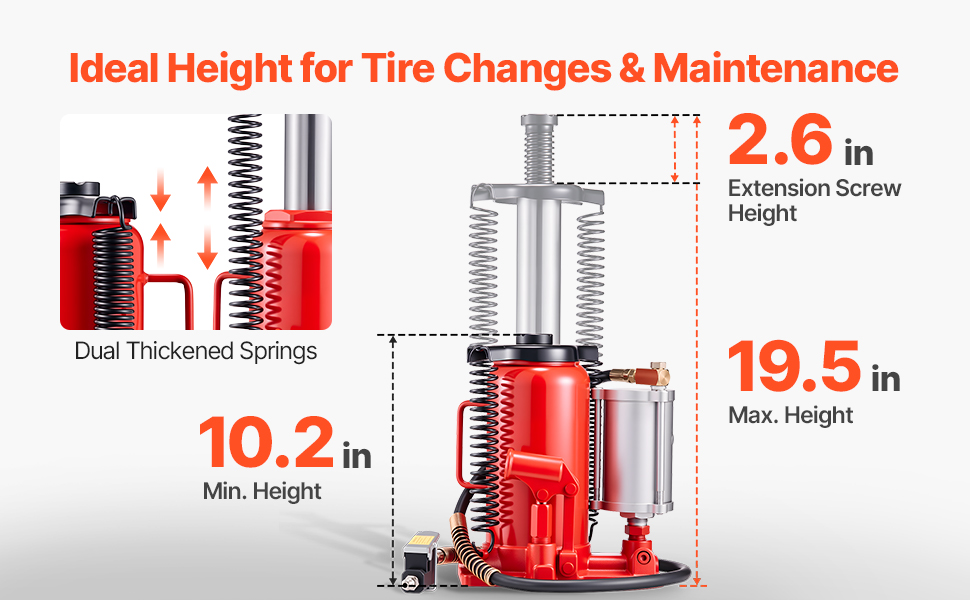 Ideal Height for Tire Changes & Maintenance

Dual Thickened Springs

2.6 in
Extension Screw Height

19.5 in
Max. Height

10.2 in
Min. Height