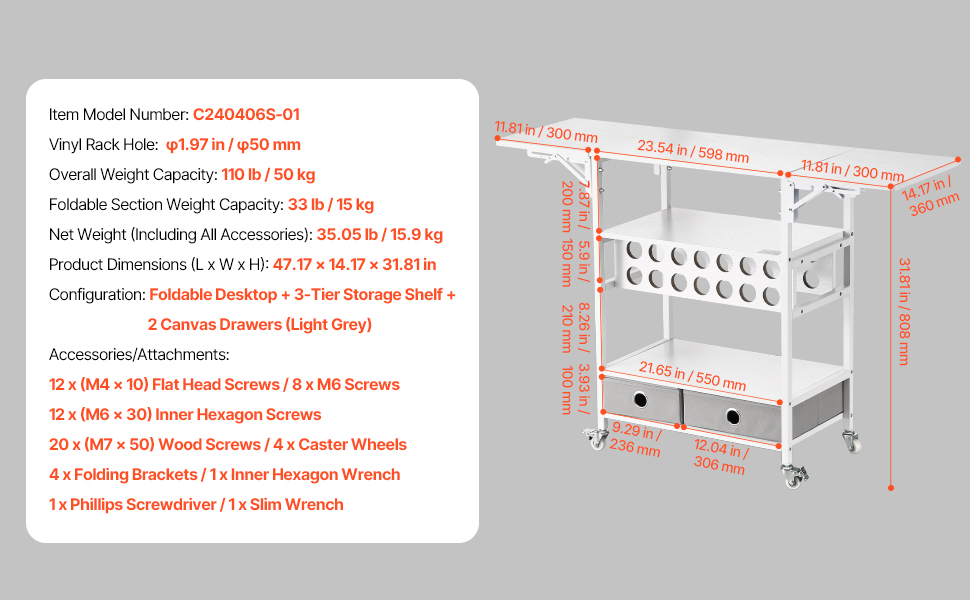 Item Model Number: C240406S-01
Vinyl Rack Hole: φ1.97 in / φ50 mm
Overall Weight Capacity: 110 lb / 50 kg
Foldable Section Weight Capacity: 33 lb / 15 kg
Net Weight (Including All Accessories): 35.05 lb / 15.9 kg
Product Dimensions (L x W x H): 47.17 × 14.17 × 31.81 in
Configuration: Foldable Desktop + 3-Tier Storage Shelf + 2 Canvas Drawers (Light Grey)
Accessories/Attachments:
12 x (M4 × 10) Flat Head Screws / 8 x M6 Screws
12 x (M6 × 30) Inner Hexagon Screws
20 x (M7 × 50) Wood Screws / 4 x Caster Wheels
4 x Folding Brackets / 1 x Inner Hexagon Wrench
1 x Phillips Screwdriver / 1 x Slim Wrench

11.81 in / 300 mm
23.54 in / 598 mm
11.81 in / 300 mm
14.17 in / 360 mm
7.87 in / 200 mm
5.9 in / 150 mm
8.26 in / 210 mm
3.93 in / 100 mm
31.81 in / 808 mm
21.65 in / 550 mm
9.29 in / 236 mm
12.04 in / 306 mm