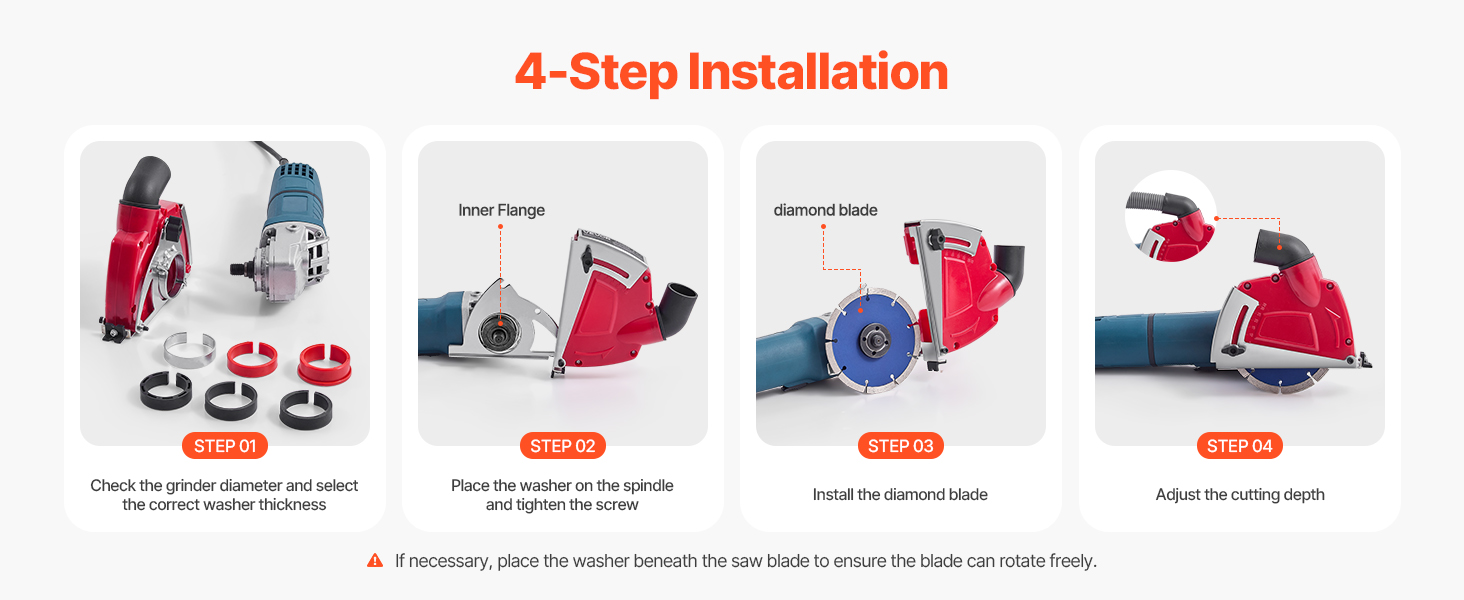 4-Step Installation

STEP 01

Check the grinder diameter and select the correct washer thickness

Inner Flange

STEP 02

Place the washer on the spindle and tighten the screw

diamond blade

STEP 03

Install the diamond blade

STEP 04

Adjust the cutting depth

If necessary, place the washer beneath the saw blade to ensure the blade can rotate freely.