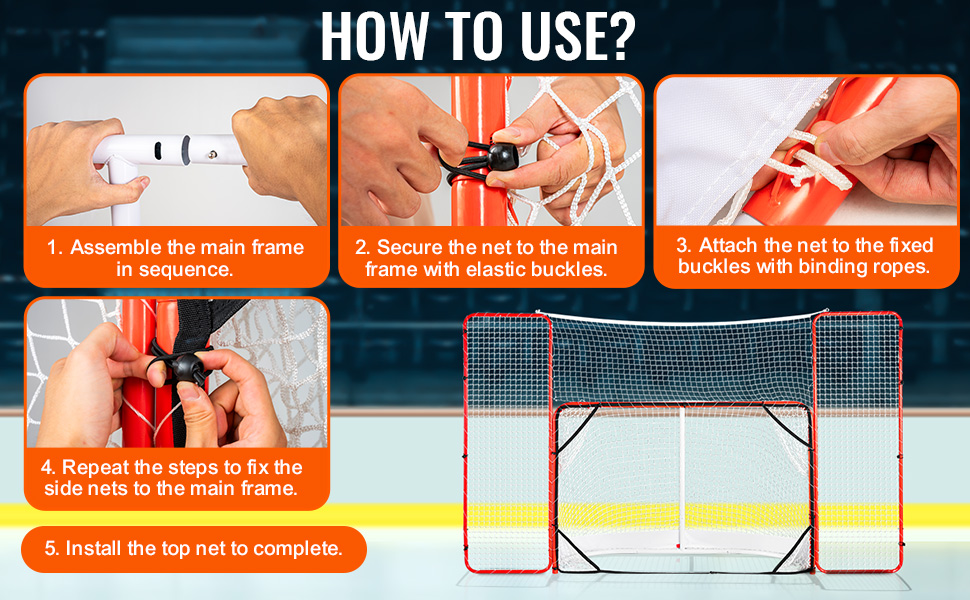 HOW TO USE?

1. Assemble the main frame in sequence.

2. Secure the net to the main frame with elastic buckles.

3. Attach the net to the fixed buckles with binding ropes.

4. Repeat the steps to fix the side nets to the main frame.

5. Install the top net to complete.