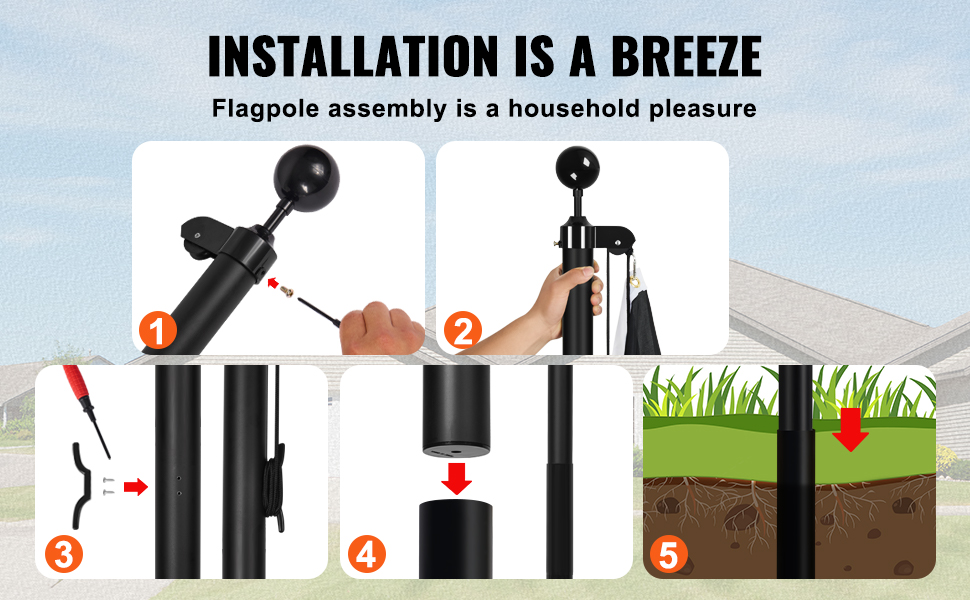 INSTALLATION IS A BREEZE

Flagpole assembly is a household pleasure

1

2

3

4

5