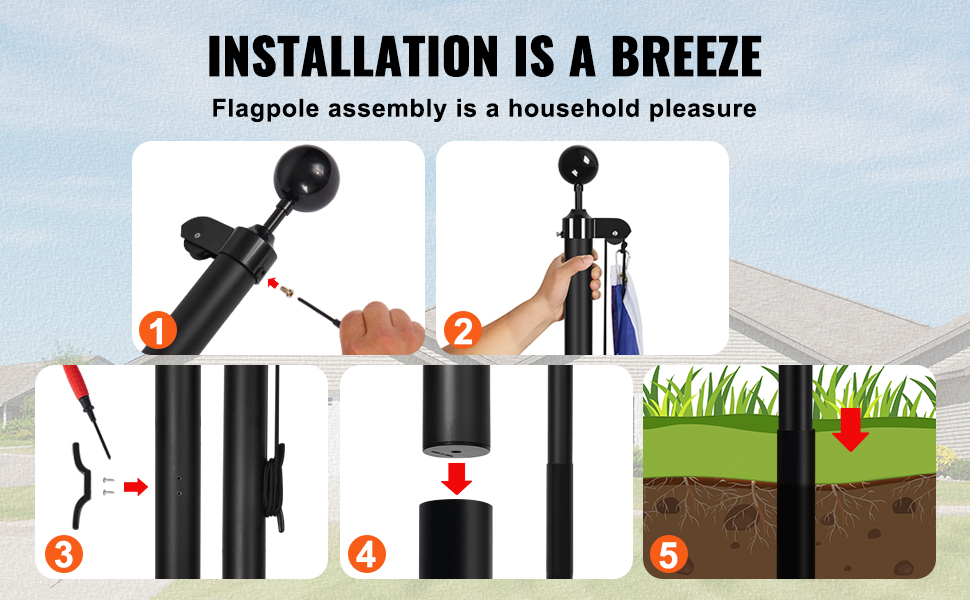 INSTALLATION IS A BREEZE

Flagpole assembly is a household pleasure

1

2

3

4

5