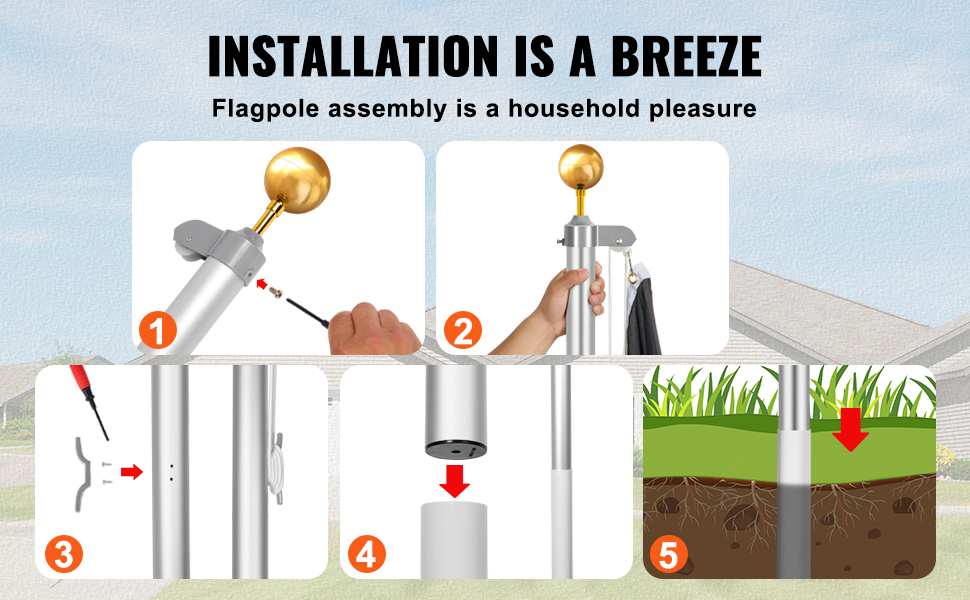 INSTALLATION IS A BREEZE

Flagpole assembly is a household pleasure

1

2

3

4

5