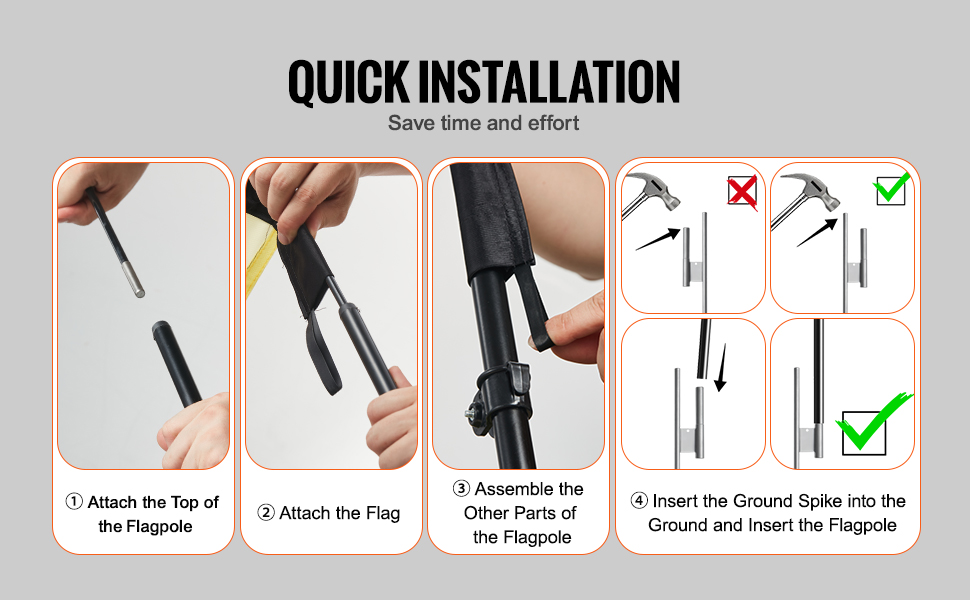 QUICK INSTALLATION
Save time and effort

① Attach the Top of the Flagpole

② Attach the Flag

③ Assemble the Other Parts of the Flagpole

④ Insert the Ground Spike into the Ground and Insert the Flagpole