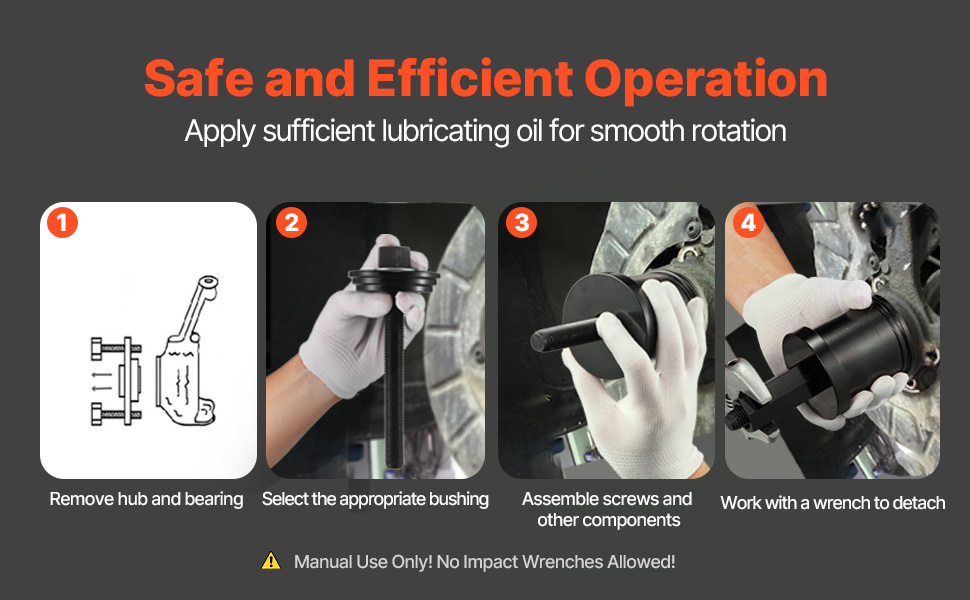 Safe and Efficient Operation

Apply sufficient lubricating oil for smooth rotation

1

Remove hub and bearing

2

Select the appropriate bushing

3

Assemble screws and other components

4

Work with a wrench to detach

Manual Use Only! No Impact Wrenches Allowed!