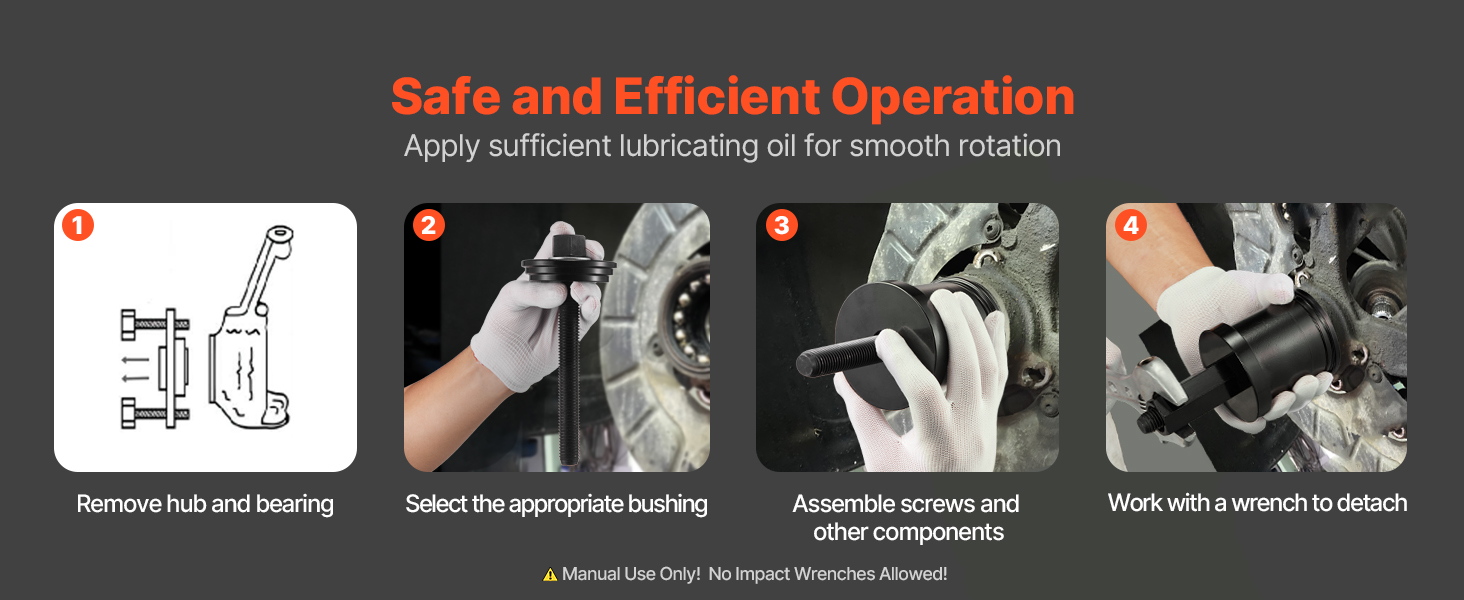 Safe and Efficient Operation
Apply sufficient lubricating oil for smooth rotation

1
Remove hub and bearing

2
Select the appropriate bushing

3
Assemble screws and other components

4
Work with a wrench to detach

Manual Use Only! No Impact Wrenches Allowed!