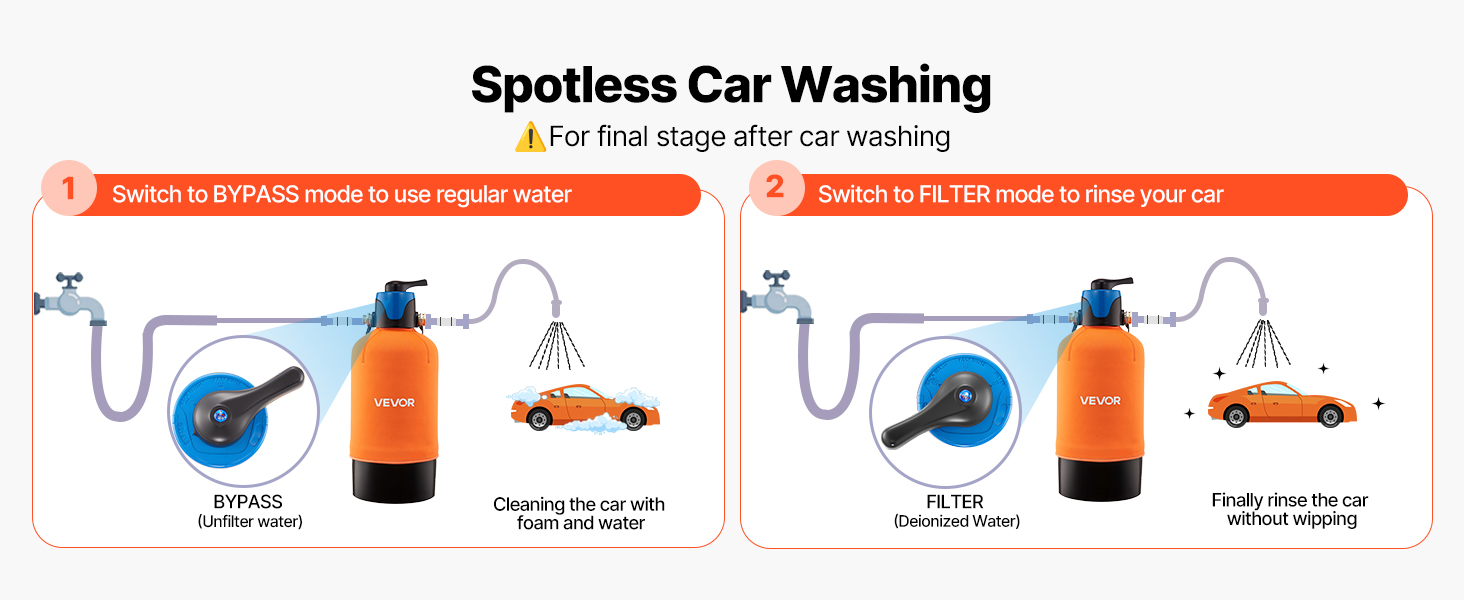 Spotless Car Washing

⚠️For final stage after car washing

1 Switch to BYPASS mode to use regular water

VEVOR

BYPASS
(Unfilter water)

Cleaning the car with foam and water

2 Switch to FILTER mode to rinse your car

VEVOR

FILTER
(Deionized Water)

Finally rinse the car without wipping