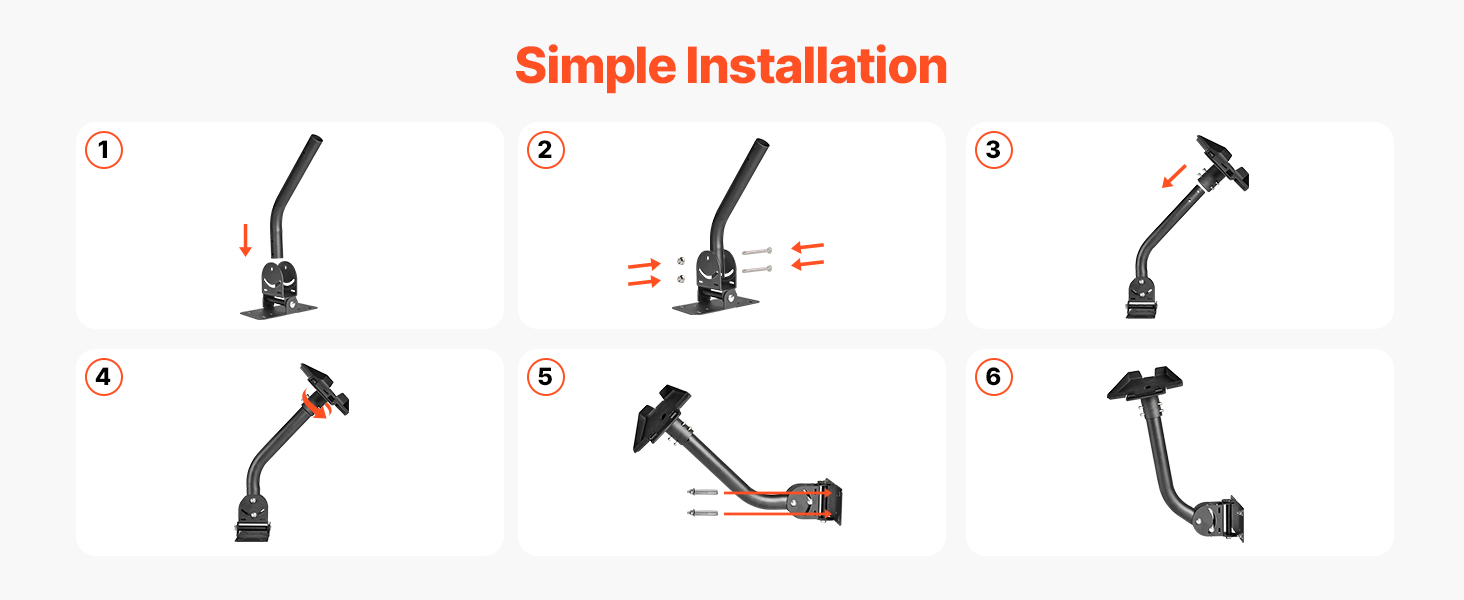 Simple Installation

1

2

3

4

5

6