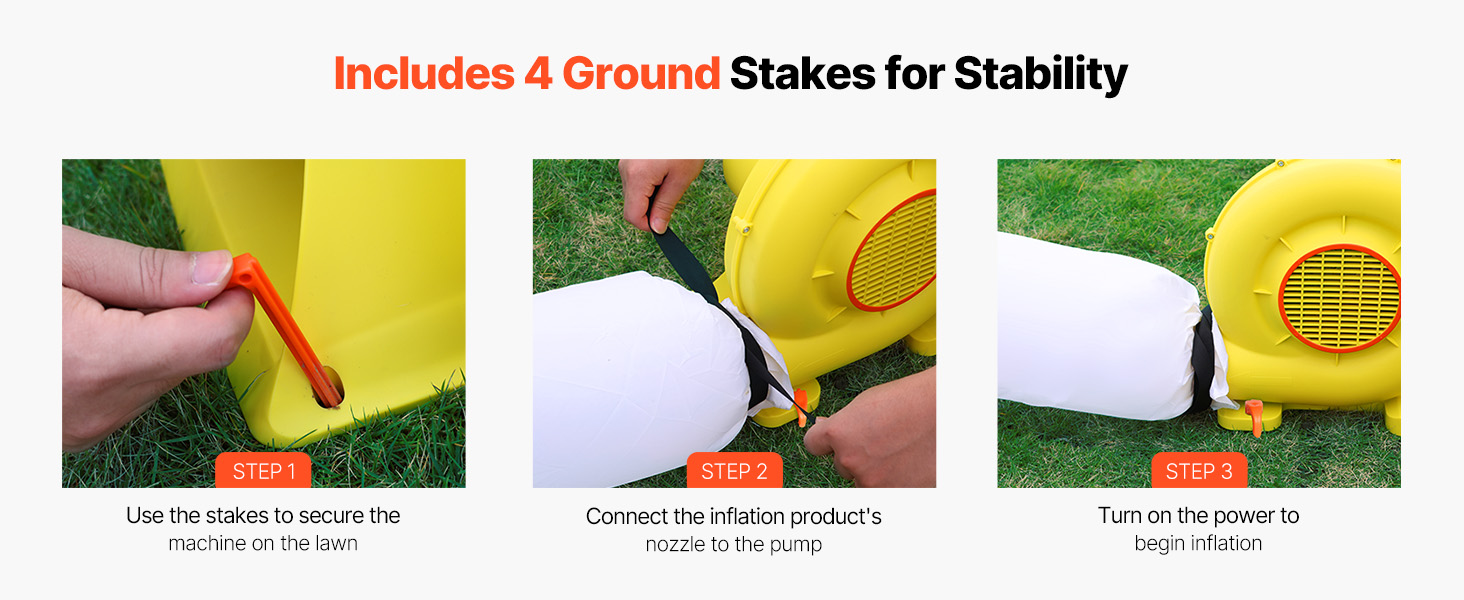 Includes 4 Ground Stakes for Stability

STEP 1

Use the stakes to secure the machine on the lawn

STEP 2

Connect the inflation product's nozzle to the pump

STEP 3

Turn on the power to begin inflation