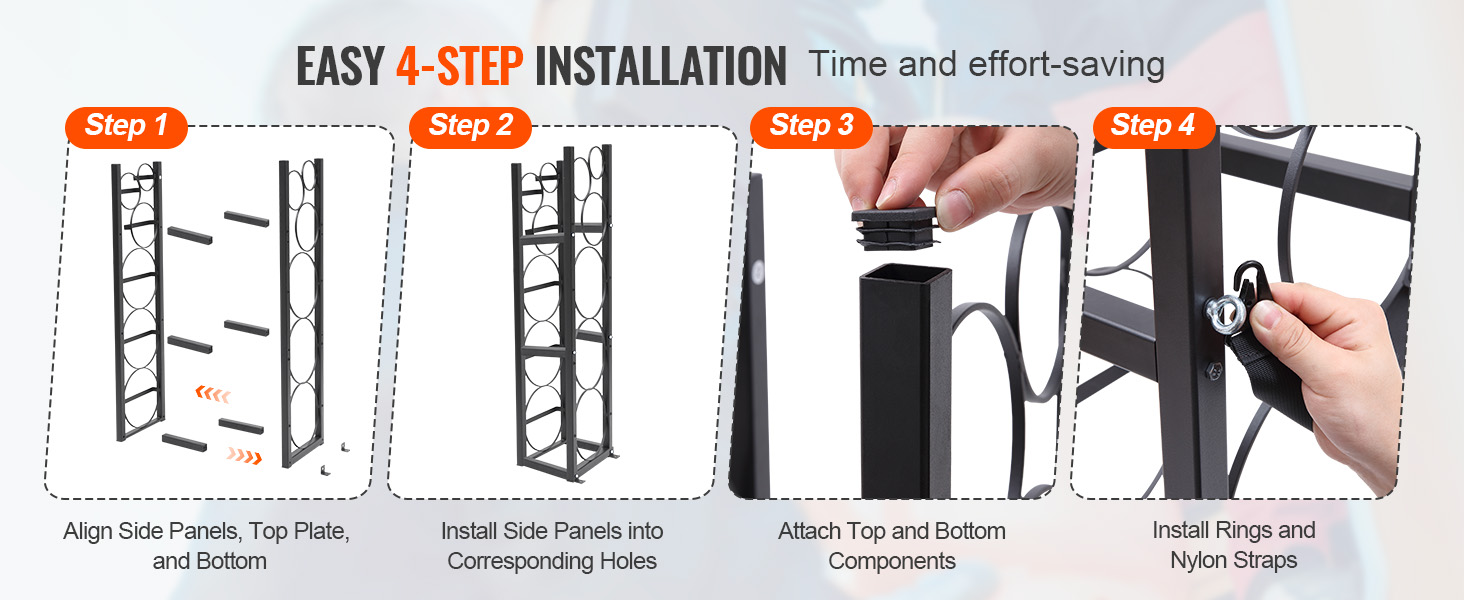 EASY 4-STEP INSTALLATION Time and effort-saving

Step 1

Align Side Panels, Top Plate, and Bottom

Step 2

Install Side Panels into Corresponding Holes

Step 3

Attach Top and Bottom Components

Step 4

Install Rings and Nylon Straps