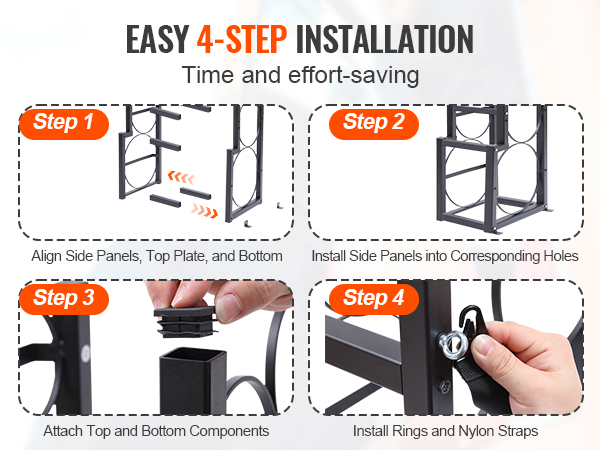 EASY 4-STEP INSTALLATION
Time and effort-saving

Step 1
Align Side Panels, Top Plate, and Bottom

Step 2
Install Side Panels into Corresponding Holes

Step 3
Attach Top and Bottom Components

Step 4
Install Rings and Nylon Straps