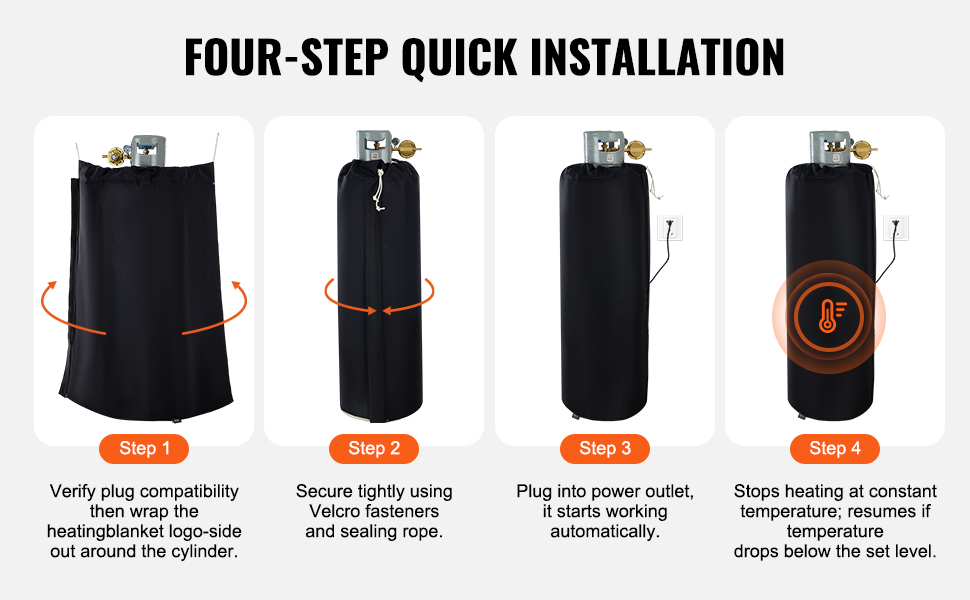 FOUR-STEP QUICK INSTALLATION

Step 1

Verify plug compatibility then wrap the heatingblanket logo-side out around the cylinder.

Step 2

Secure tightly using Velcro fasteners and sealing rope.

Step 3

Plug into power outlet, it starts working automatically.

Step 4

Stops heating at constant temperature; resumes if temperature drops below the set level.