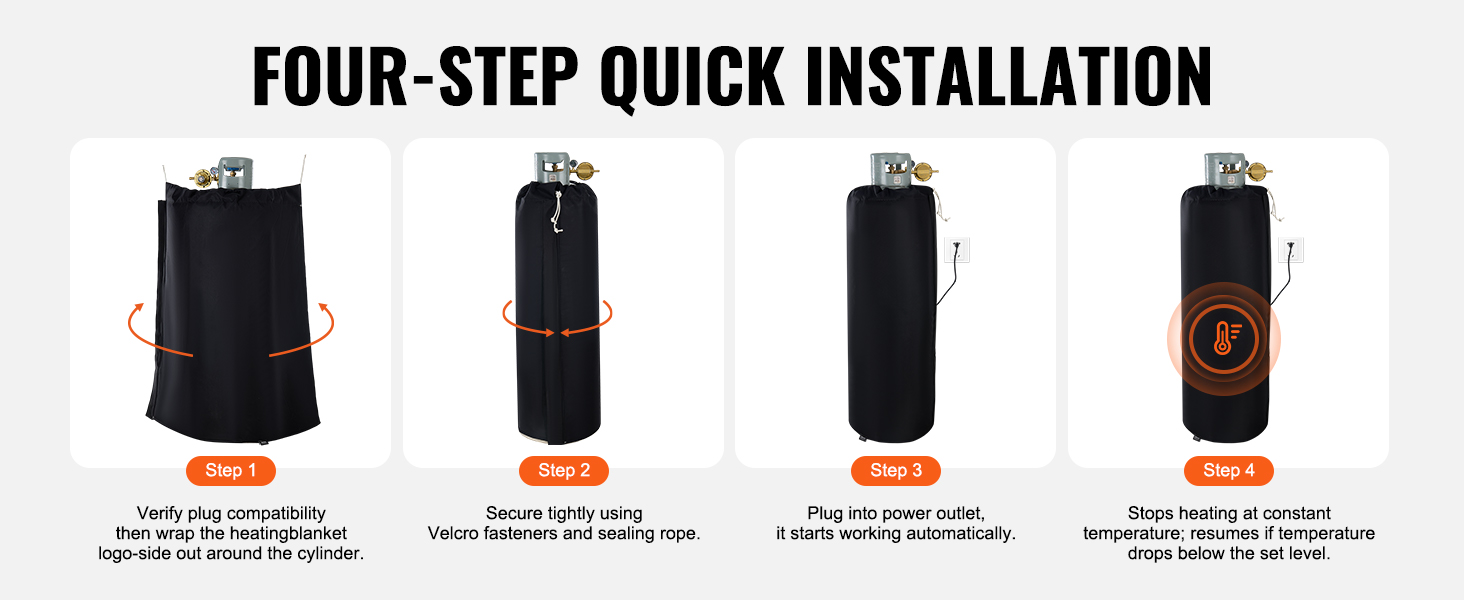 FOUR-STEP QUICK INSTALLATION

Step 1

Verify plug compatibility then wrap the heatingblanket logo-side out around the cylinder.

Step 2

Secure tightly using Velcro fasteners and sealing rope.

Step 3

Plug into power outlet, it starts working automatically.

Step 4

Stops heating at constant temperature; resumes if temperature drops below the set level.