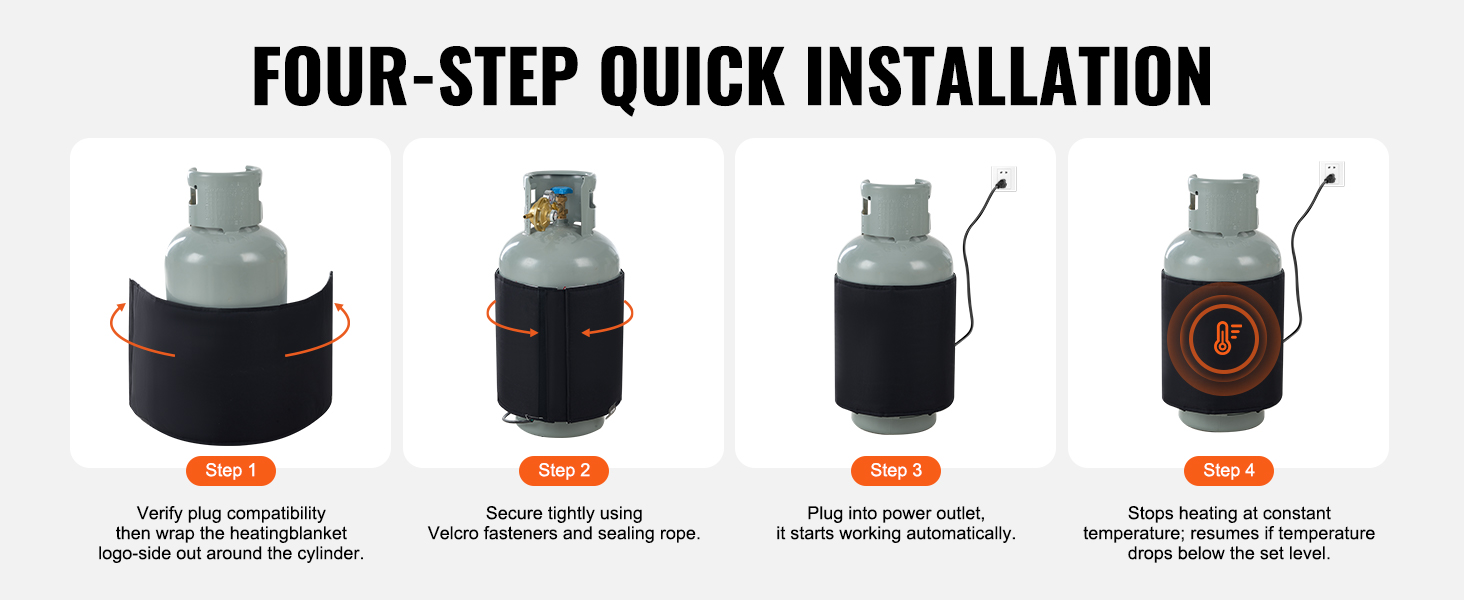 FOUR-STEP QUICK INSTALLATION

Step 1

Verify plug compatibility then wrap the heatingblanket logo-side out around the cylinder.

Step 2

Secure tightly using Velcro fasteners and sealing rope.

Step 3

Plug into power outlet, it starts working automatically.

Step 4

Stops heating at constant temperature; resumes if temperature drops below the set level.