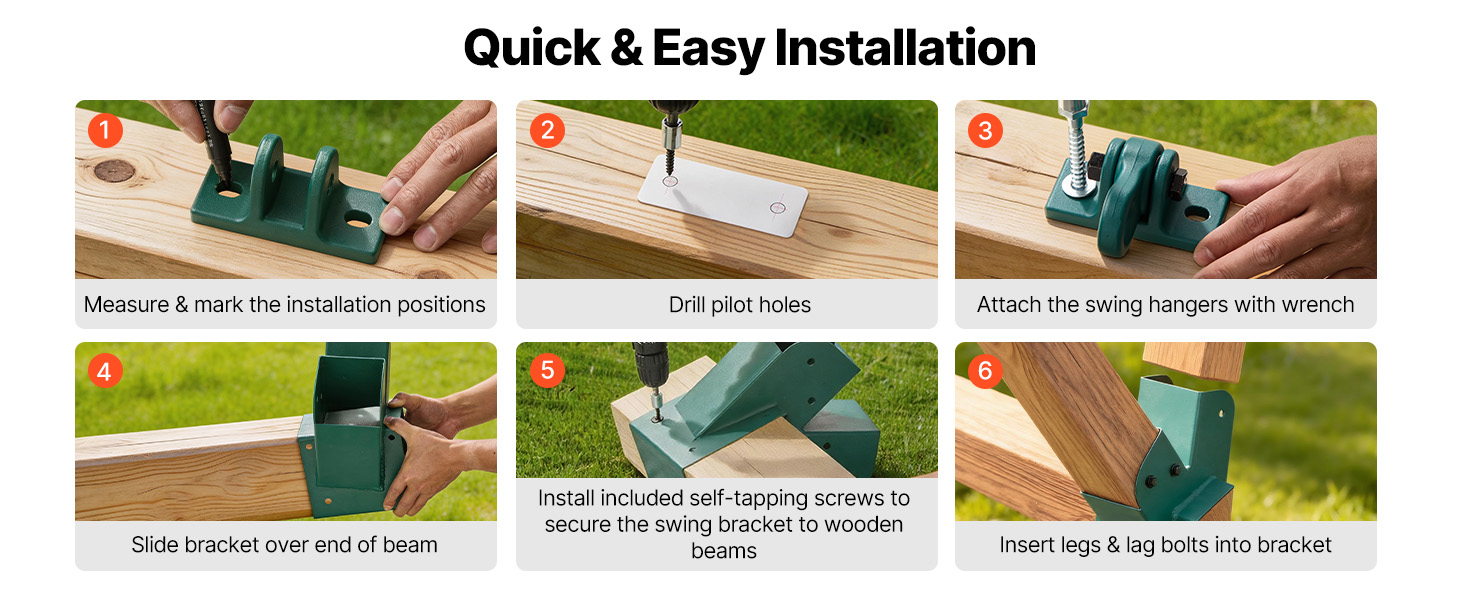 Quick & Easy Installation

1
Measure & mark the installation positions

2
Drill pilot holes

3
Attach the swing hangers with wrench

4
Slide bracket over end of beam

5
Install included self-tapping screws to secure the swing bracket to wooden beams

6
Insert legs & lag bolts into bracket