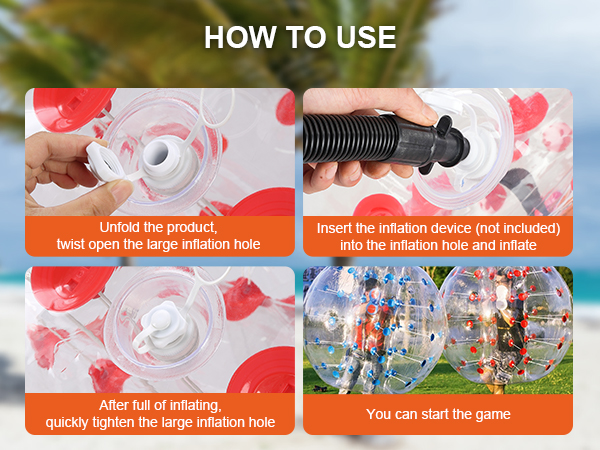 HOW TO USE

Unfold the product, twist open the large inflation hole

Insert the inflation device (not included) into the inflation hole and inflate

After full of inflating, quickly tighten the large inflation hole

You can start the game