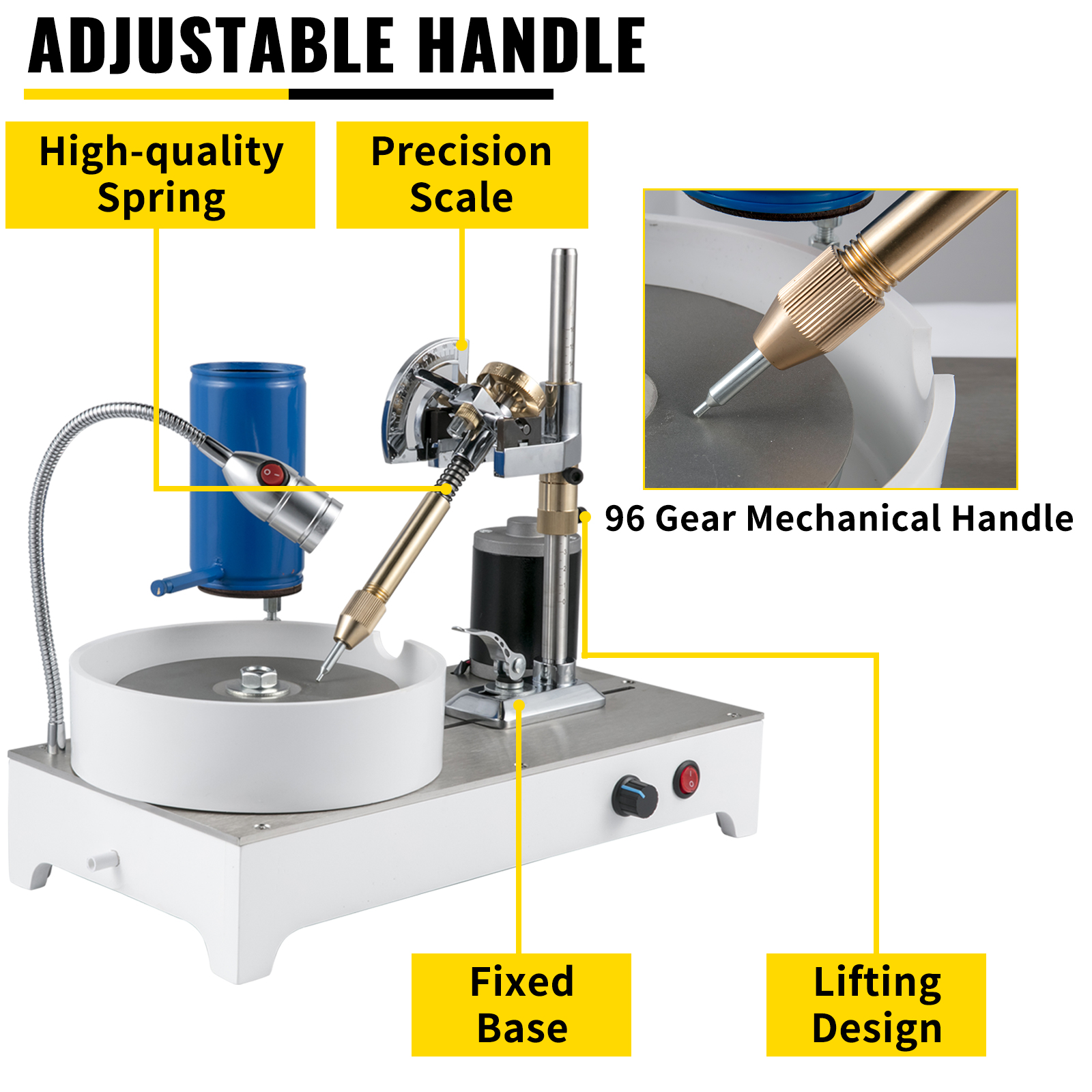 ADJUSTABLE HANDLE

High-quality Spring

Precision Scale

96 Gear Mechanical Handle

Fixed Base

Lifting Design