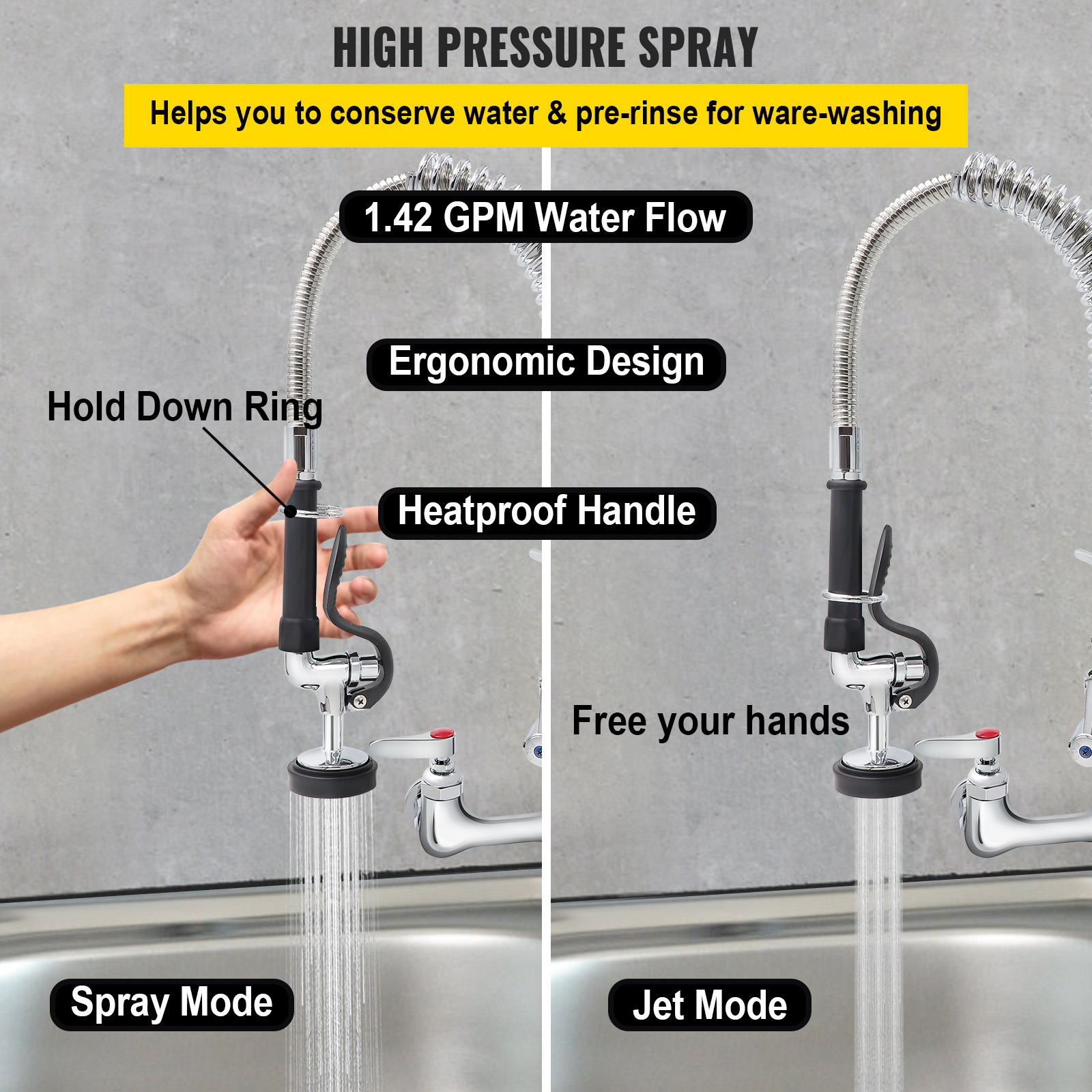 HIGH PRESSURE SPRAY

Helps you to conserve water & pre-rinse for ware-washing

1.42 GPM Water Flow

Ergonomic Design

Hold Down Ring

Heatproof Handle

Free your hands

Spray Mode

Jet Mode