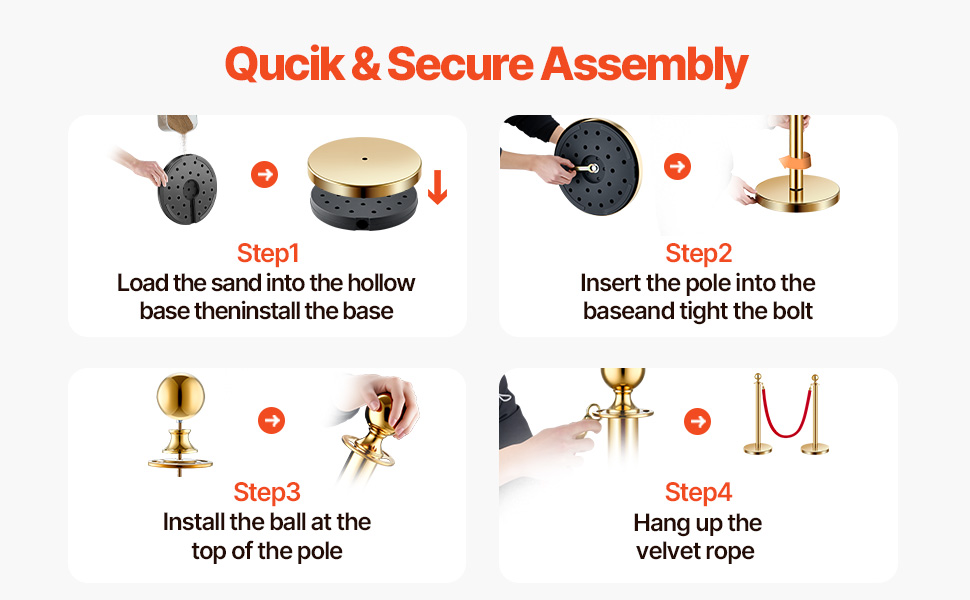 Qucik & Secure Assembly

Step1
Load the sand into the hollow base theninstall the base

Step2
Insert the pole into the baseand tight the bolt

Step3
Install the ball at the top of the pole

Step4
Hang up the velvet rope