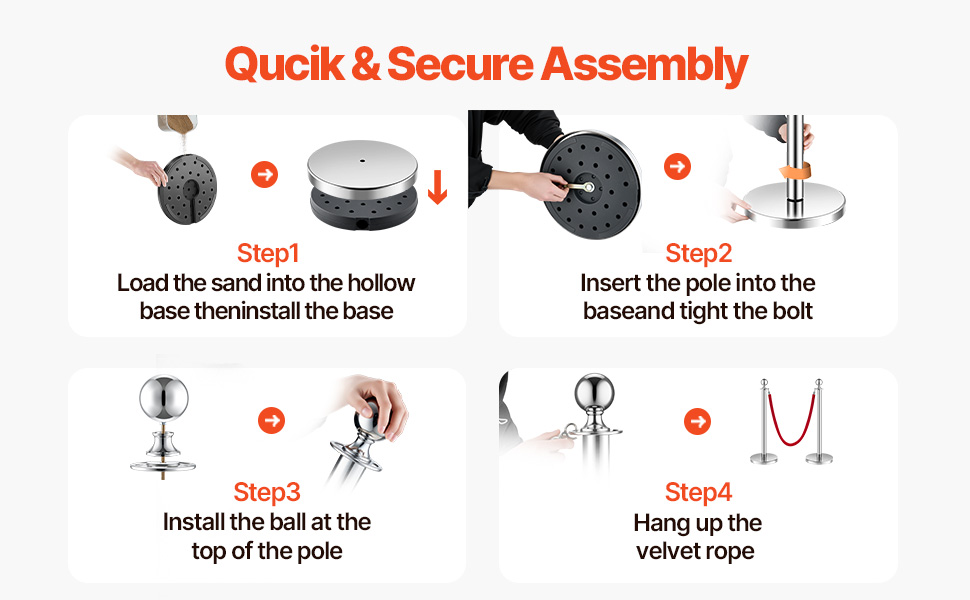 Qucik & Secure Assembly

Step1
Load the sand into the hollow base theninstall the base

Step2
Insert the pole into the baseand tight the bolt

Step3
Install the ball at the top of the pole

Step4
Hang up the velvet rope