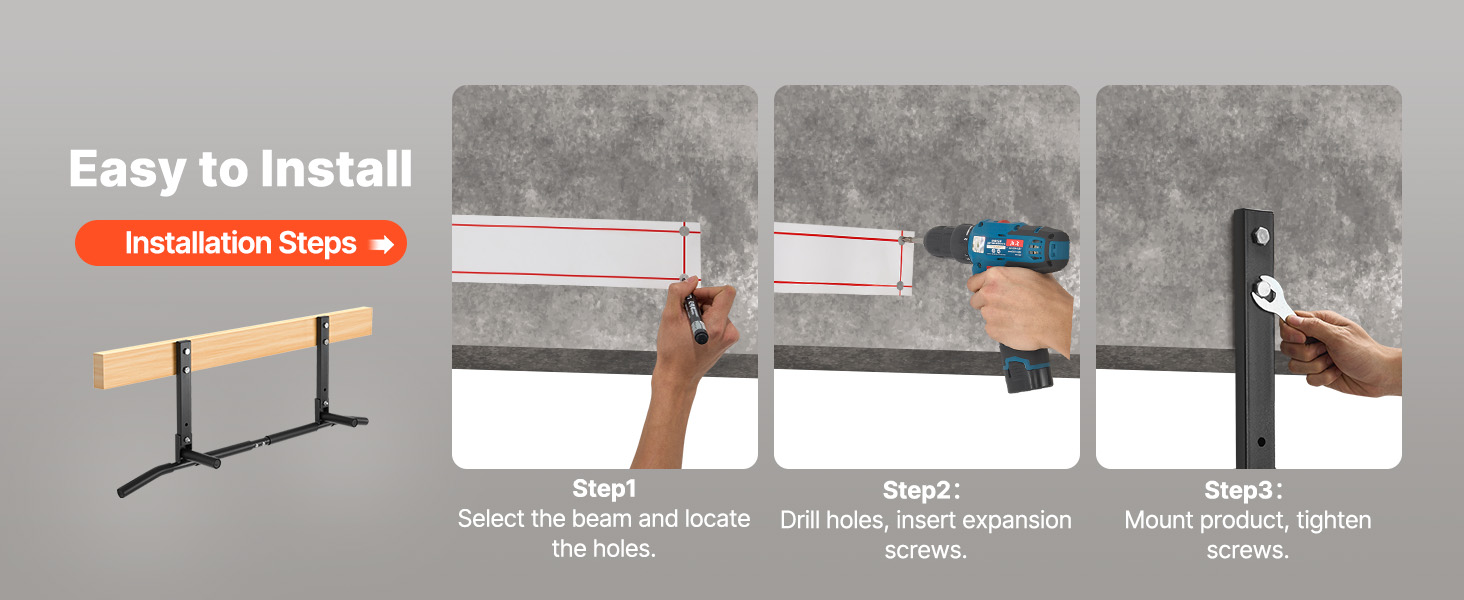 Easy to Install

Installation Steps

Step1
Select the beam and locate the holes.

Step2：
Drill holes, insert expansion screws.

Step3：
Mount product, tighten screws.