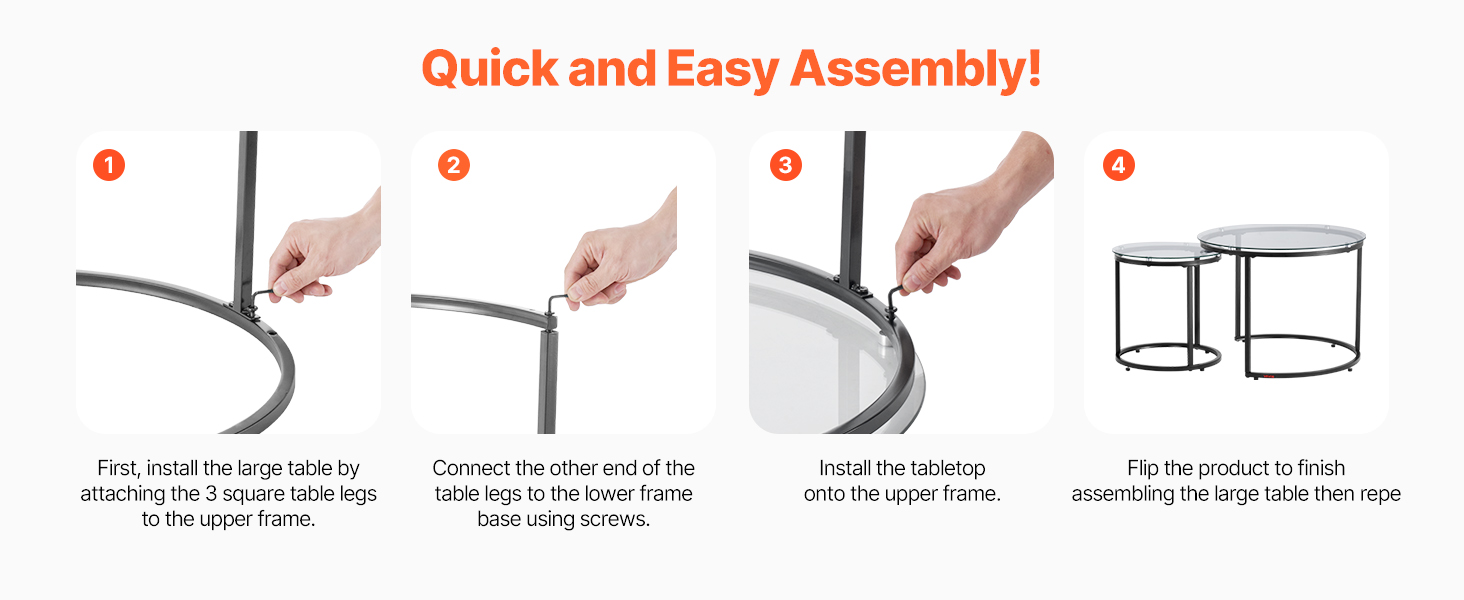 Quick and Easy Assembly!

1

First, install the large table by attaching the 3 square table legs to the upper frame.

2

Connect the other end of the table legs to the lower frame base using screws.

3

Install the tabletop onto the upper frame.

4

Flip the product to finish assembling the large table then repe