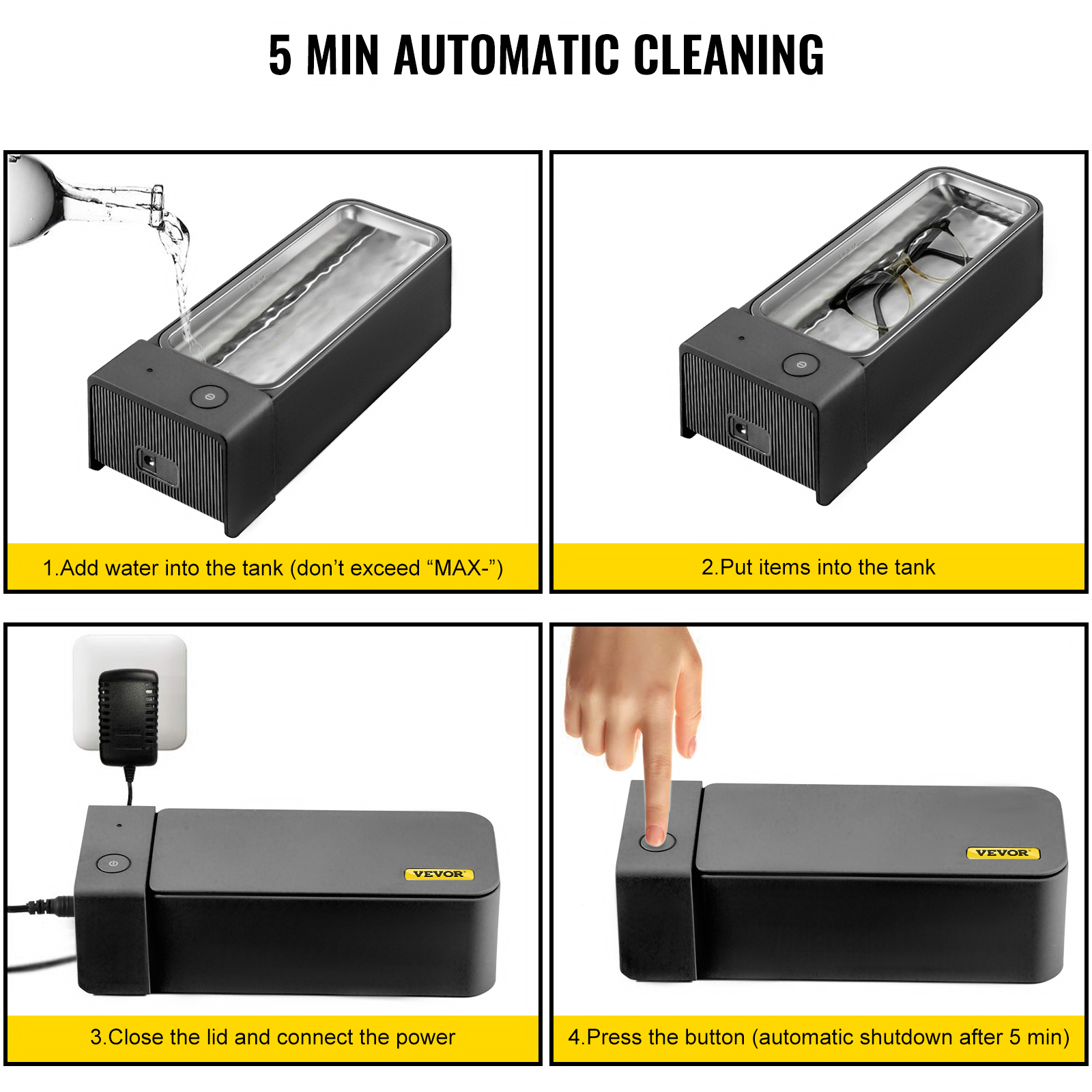 5 MIN AUTOMATIC CLEANING

1.Add water into the tank (don't exceed "MAX-")

2.Put items into the tank

VEVOR

3.Close the lid and connect the power

VEVOR

4.Press the button (automatic shutdown after 5 min)