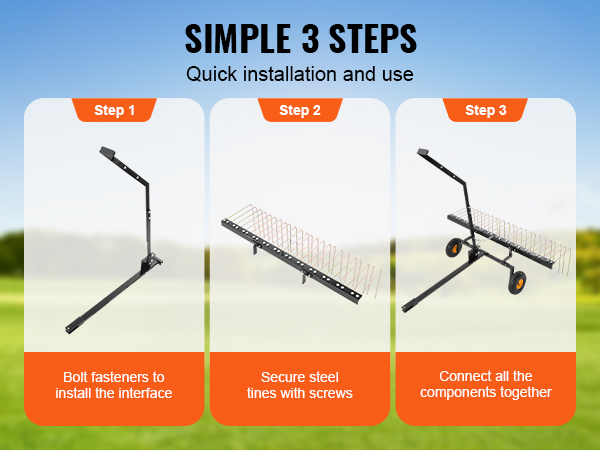 SIMPLE 3 STEPS
Quick installation and use

Step 1
Bolt fasteners to install the interface

Step 2
Secure steel tines with screws

Step 3
Connect all the components together