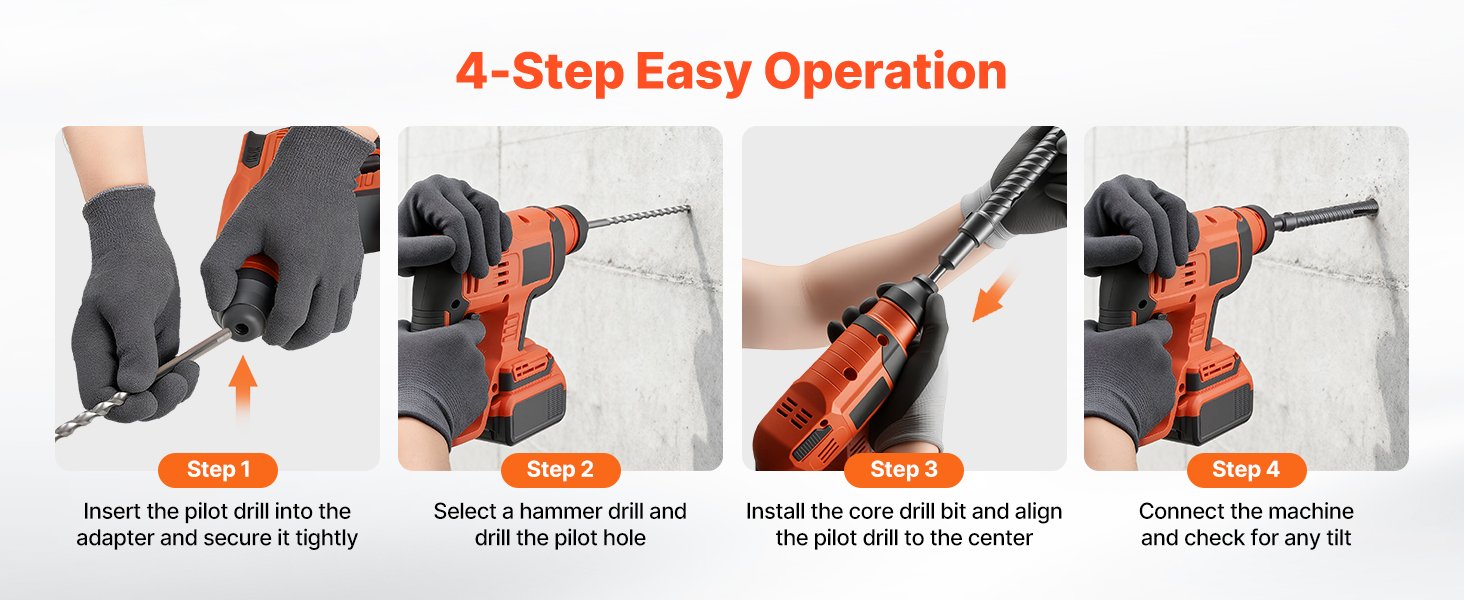 4-Step Easy Operation

Step 1

Insert the pilot drill into the adapter and secure it tightly

Step 2

Select a hammer drill and drill the pilot hole

Step 3

Install the core drill bit and align the pilot drill to the center

Step 4

Connect the machine and check for any tilt