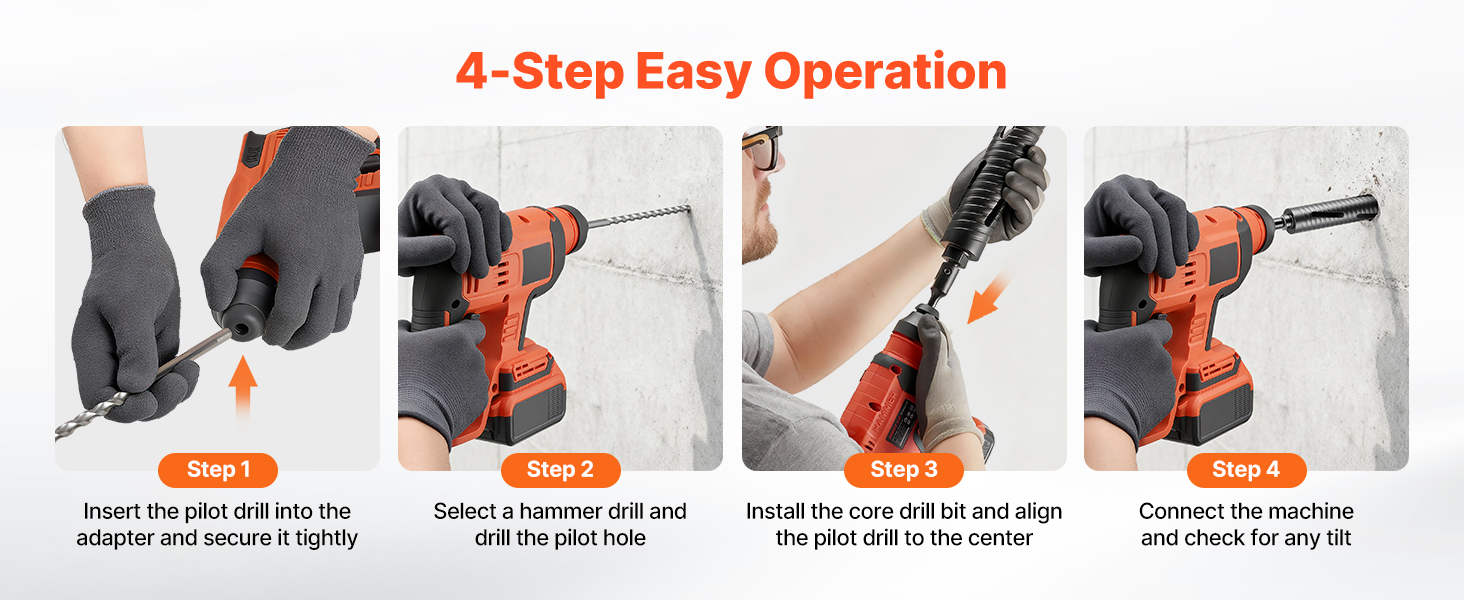 4-Step Easy Operation

Step 1
Insert the pilot drill into the adapter and secure it tightly

Step 2
Select a hammer drill and drill the pilot hole

Step 3
Install the core drill bit and align the pilot drill to the center

Step 4
Connect the machine and check for any tilt