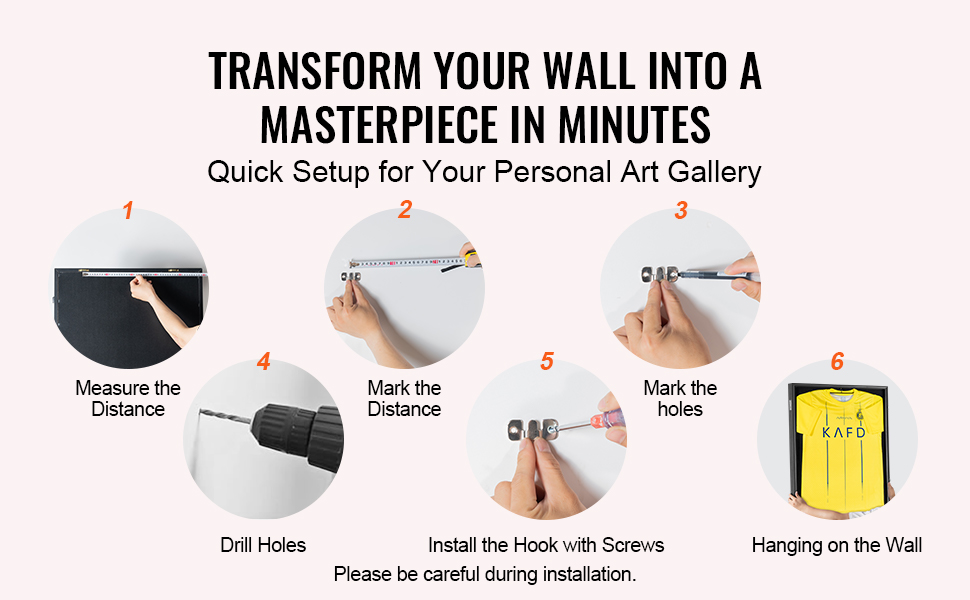 TRANSFORM YOUR WALL INTO A MASTERPIECE IN MINUTES

Quick Setup for Your Personal Art Gallery

1

Measure the Distance

2

Mark the Distance

3

Mark the holes

4

Drill Holes

5

Install the Hook with Screws

6

KAFD

Hanging on the Wall

Please be careful during installation.