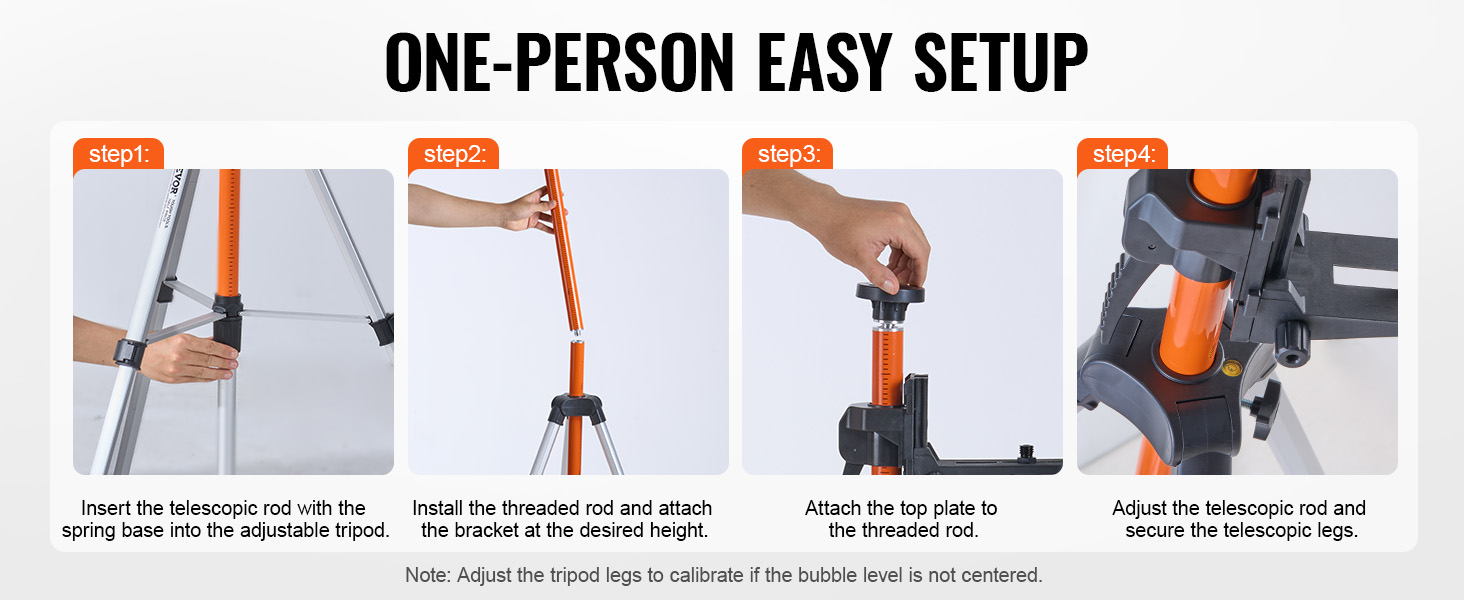 ONE-PERSON EASY SETUP

step1:

EVOR

Insert the telescopic rod with the spring base into the adjustable tripod.

step2:

Install the threaded rod and attach the bracket at the desired height.

step3:

Attach the top plate to the threaded rod.

step4:

Adjust the telescopic rod and secure the telescopic legs.

Note: Adjust the tripod legs to calibrate if the bubble level is not centered.