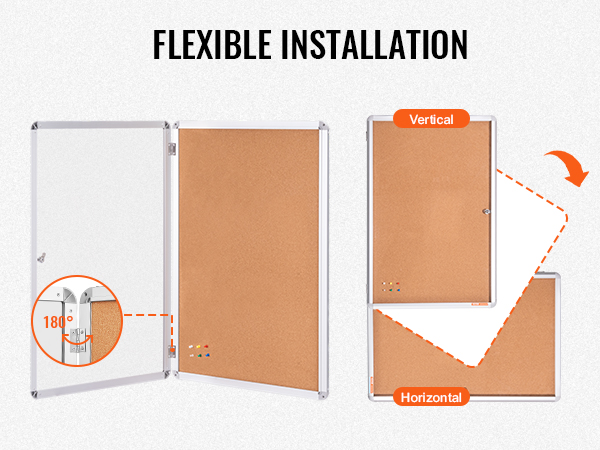 FLEXIBLE INSTALLATION

180°

Vertical

Horizontal