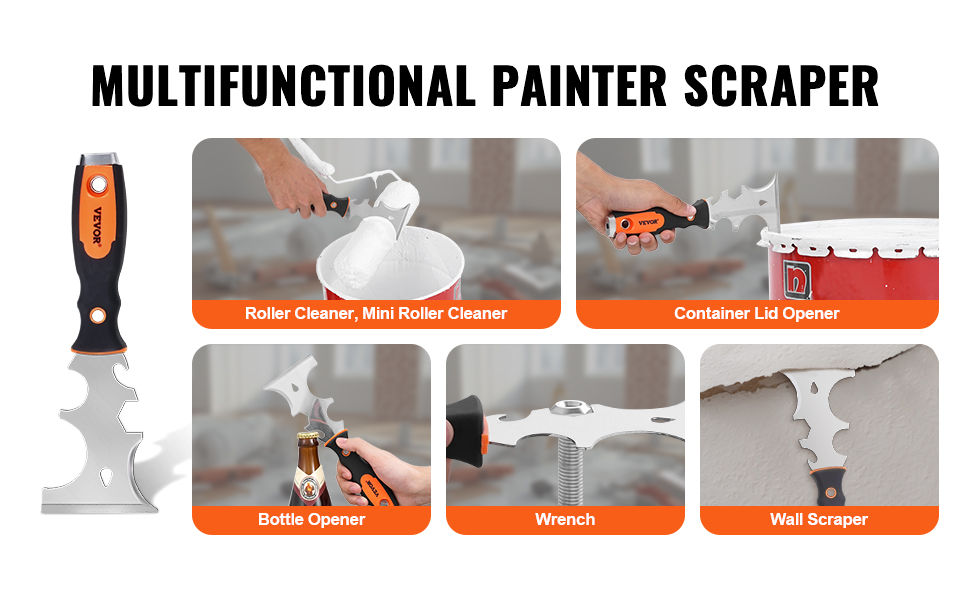 MULTIFUNCTIONAL PAINTER SCRAPER

VEVOR

Roller Cleaner, Mini Roller Cleaner

VEVOR

Container Lid Opener

Bottle Opener

Wrench

Wall Scraper