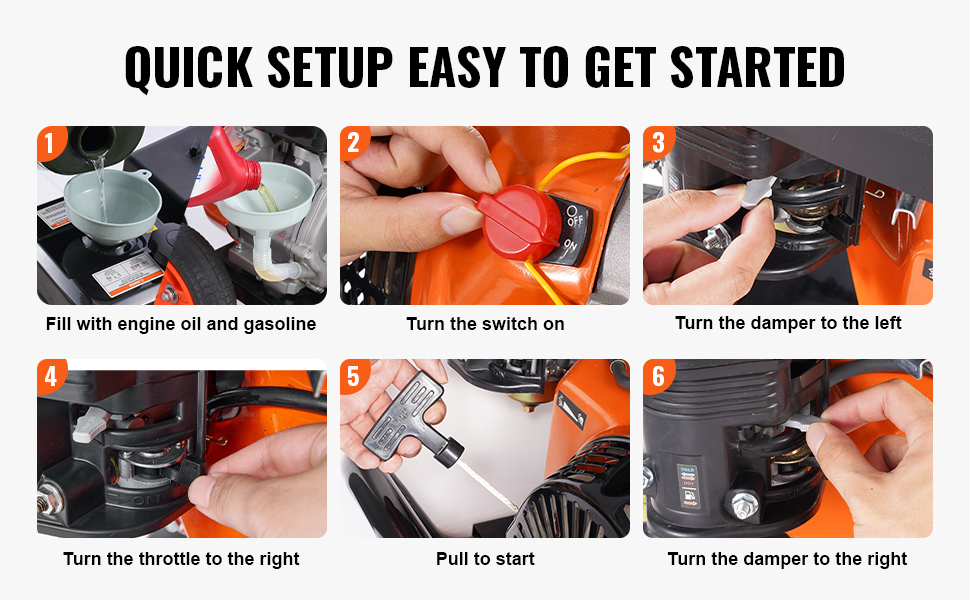 QUICK SETUP EASY TO GET STARTED

1

Fill with engine oil and gasoline

2

OFF

ON

Turn the switch on

3

Turn the damper to the left

4

Turn the throttle to the right

5

Pull to start

6

Turn the damper to the right