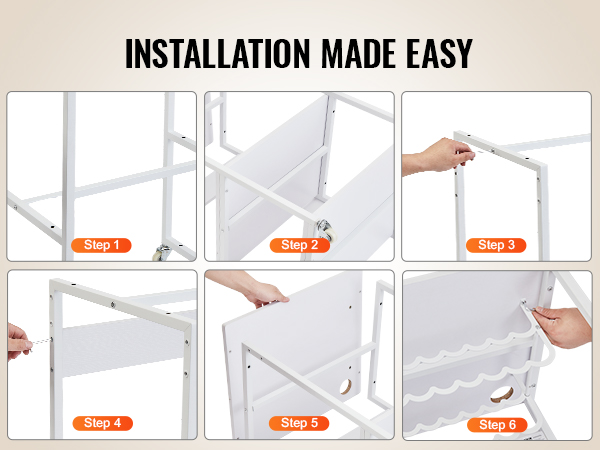 INSTALLATION MADE EASY

Step 1

Step 2

Step 3

Step 4

Step 5

Step 6