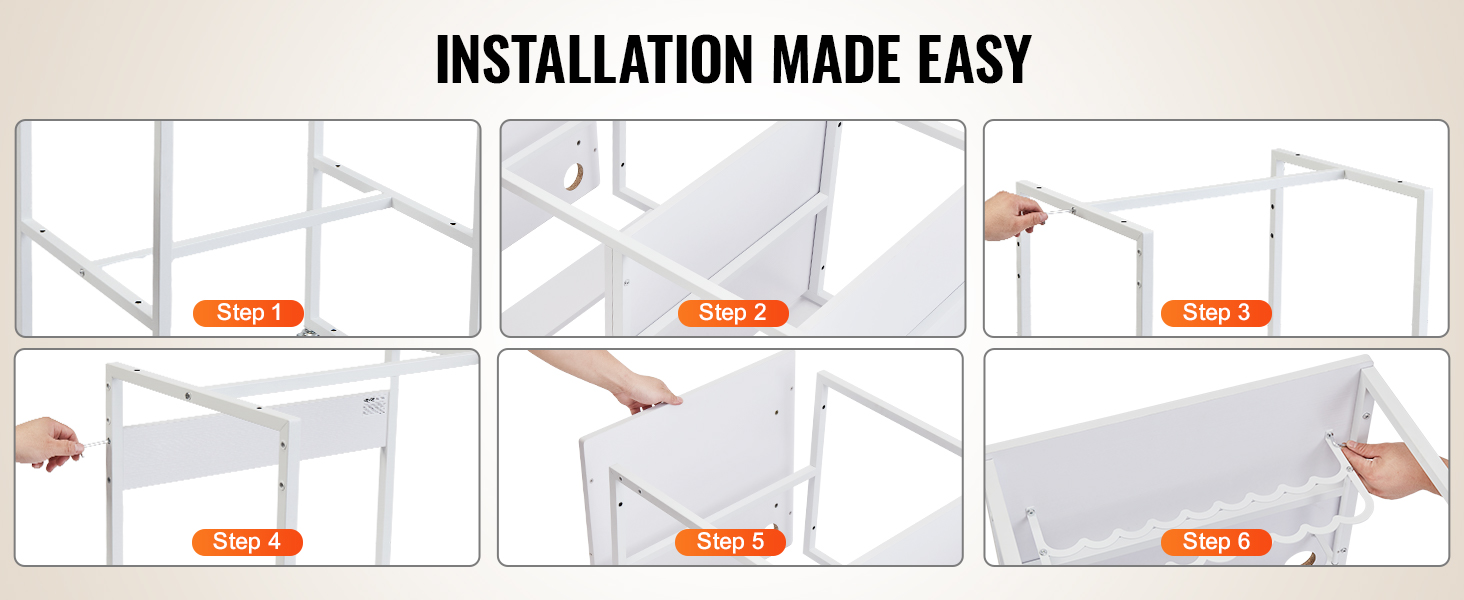 INSTALLATION MADE EASY

Step 1

Step 2

Step 3

Step 4

Step 5

Step 6