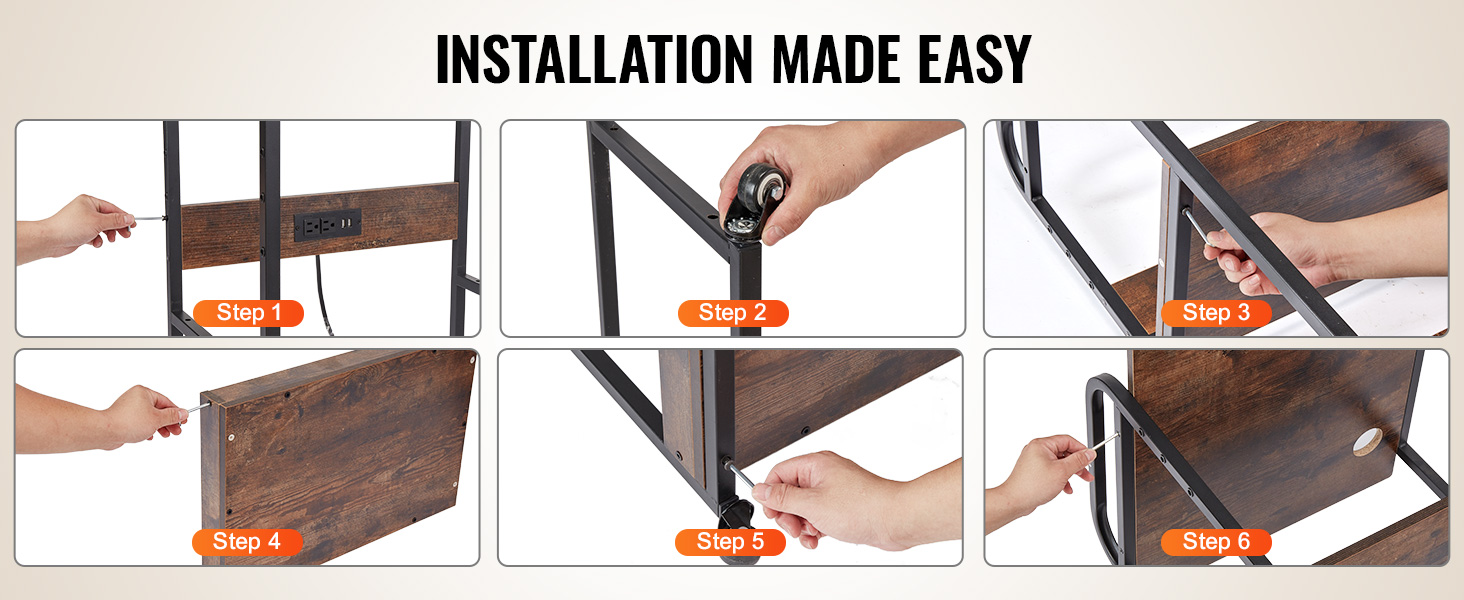 INSTALLATION MADE EASY

Step 1

Step 2

Step 3

Step 4

Step 5

Step 6