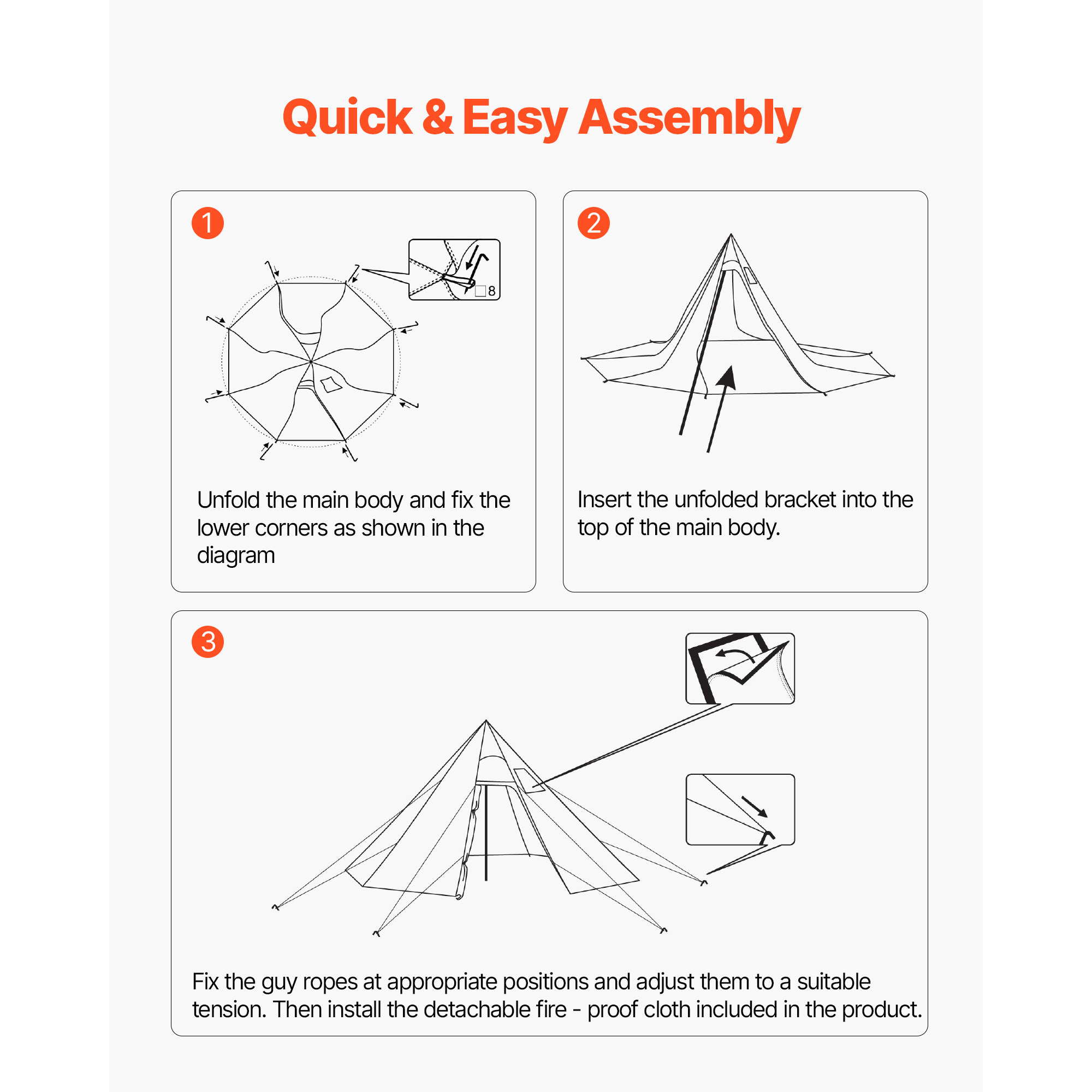 Quick & Easy Assembly

1

8

Unfold the main body and fix the lower corners as shown in the diagram

2

Insert the unfolded bracket into the top of the main body.

3

Fix the guy ropes at appropriate positions and adjust them to a suitable tension. Then install the detachable fire - proof cloth included in the product.