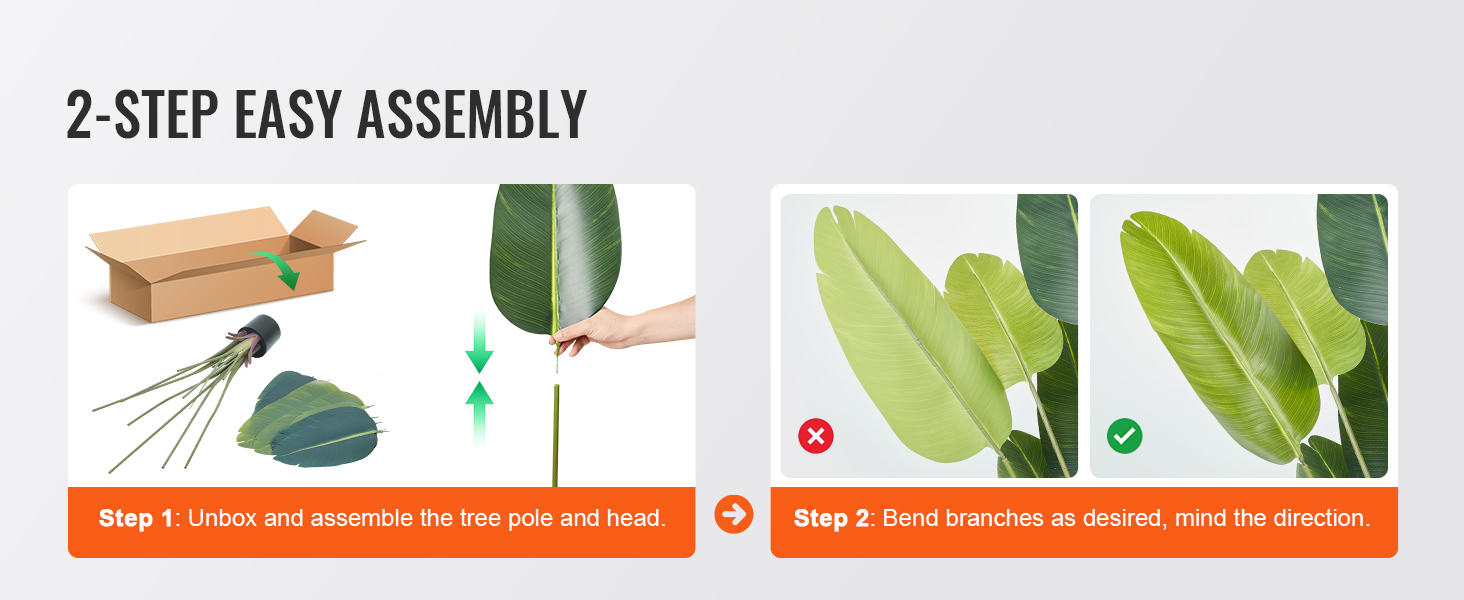 2-STEP EASY ASSEMBLY

Step 1: Unbox and assemble the tree pole and head.

Step 2: Bend branches as desired, mind the direction.