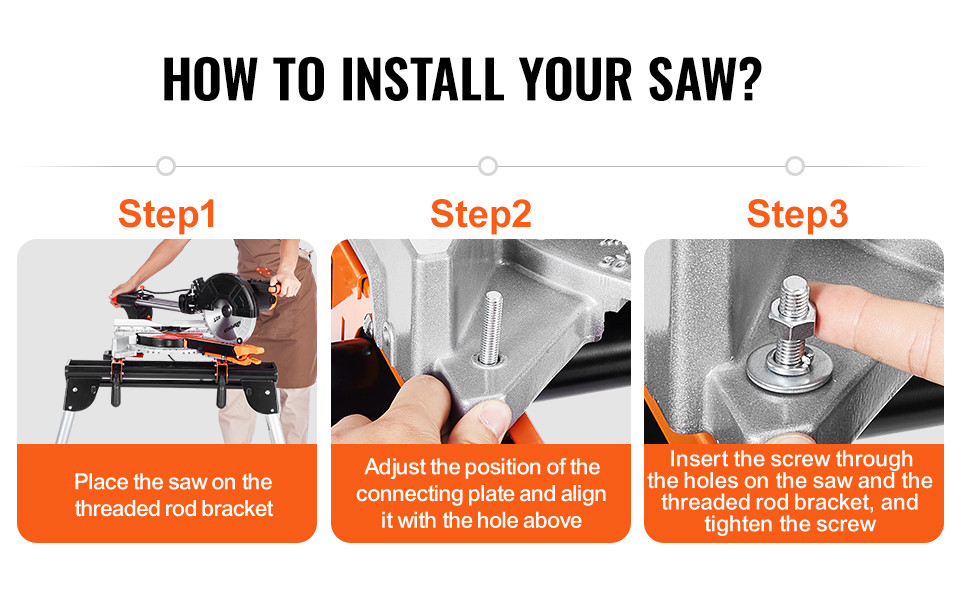 HOW TO INSTALL YOUR SAW?

Step1

Place the saw on the threaded rod bracket

Step2

Adjust the position of the connecting plate and align it with the hole above

Step3

Insert the screw through the holes on the saw and the threaded rod bracket, and tighten the screw