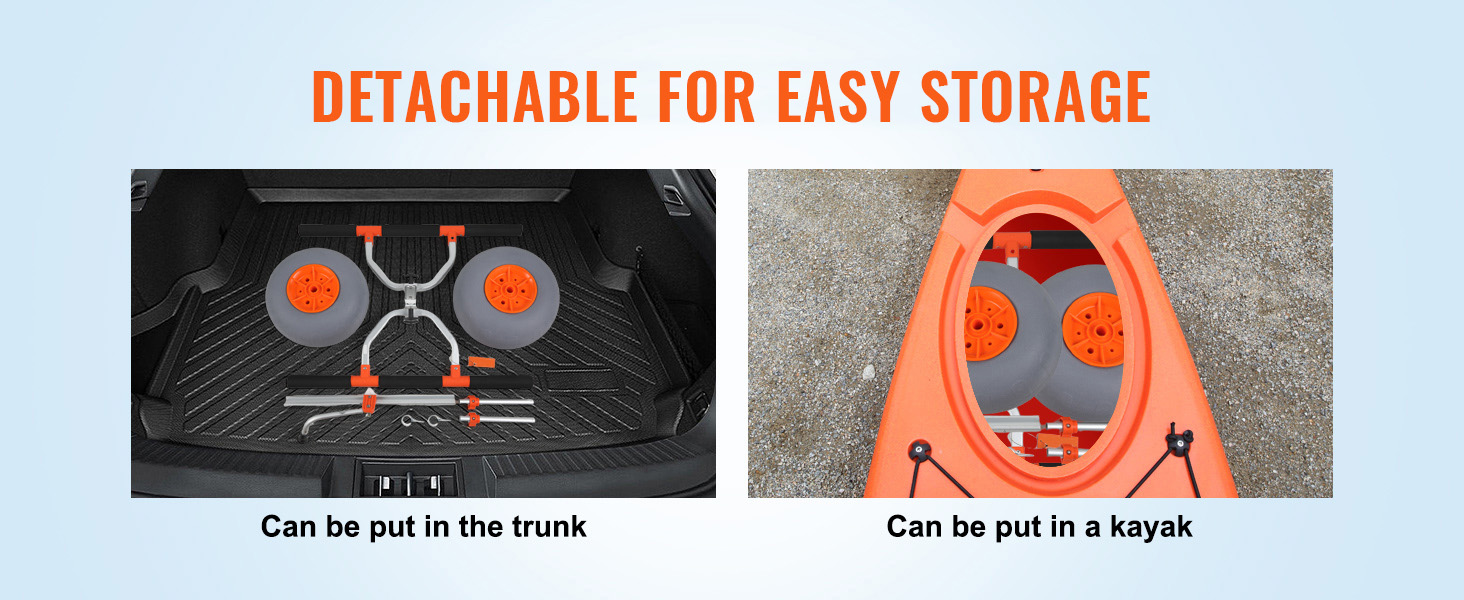 DETACHABLE FOR EASY STORAGE

Can be put in the trunk

Can be put in a kayak