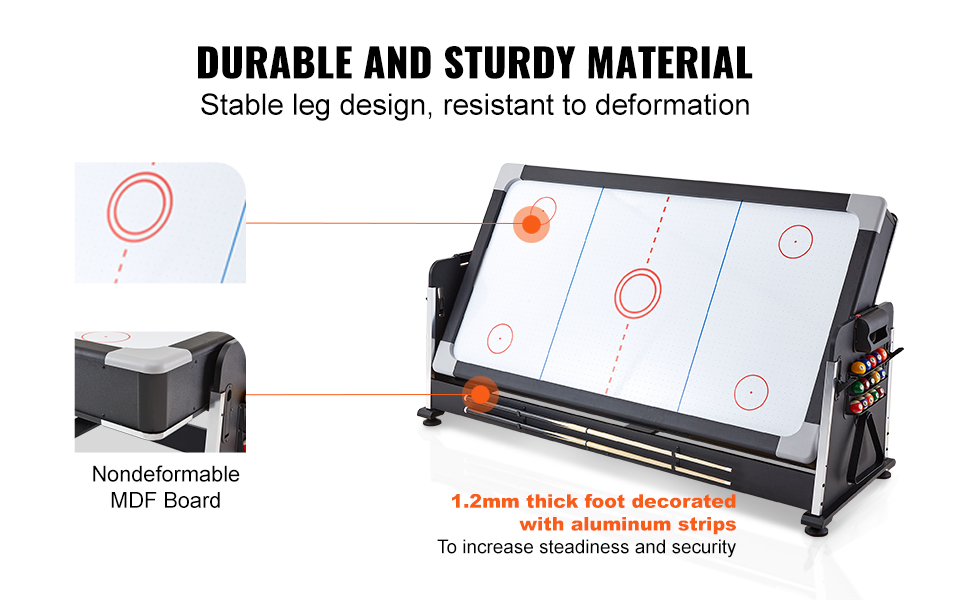 DURABLE AND STURDY MATERIAL
Stable leg design, resistant to deformation

Nondeformable
MDF Board

1.2mm thick foot decorated with aluminum strips
To increase steadiness and security