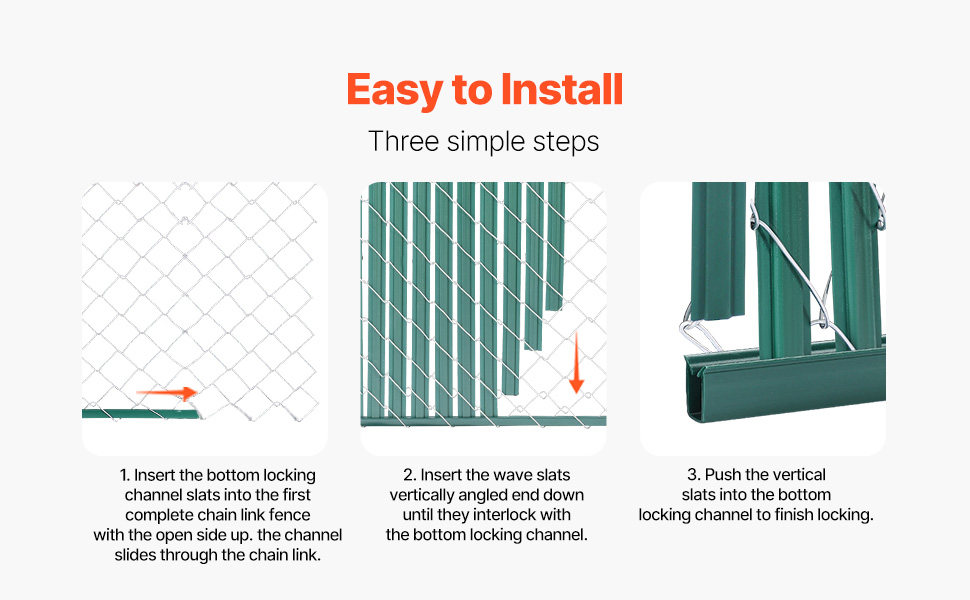 Easy to Install

Three simple steps

1. Insert the bottom locking channel slats into the first complete chain link fence with the open side up. the channel slides through the chain link.

2. Insert the wave slats vertically angled end down until they interlock with the bottom locking channel.

3. Push the vertical slats into the bottom locking channel to finish locking.